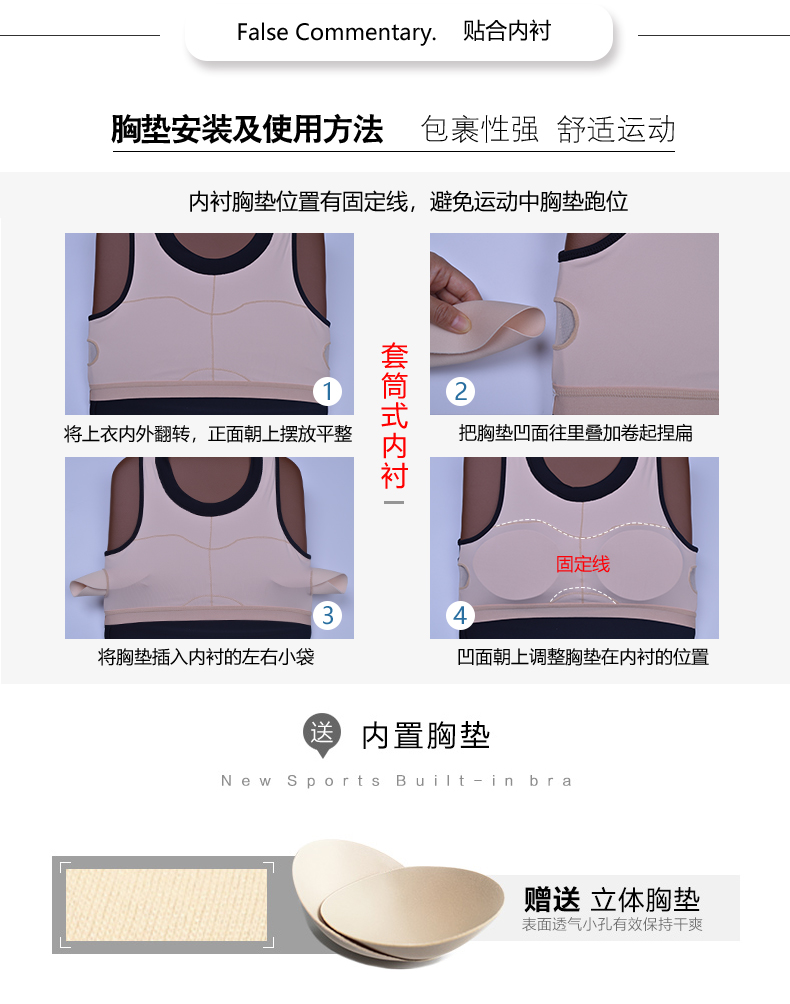 False Commentary. 贴合内衬

胸垫安装及使用方法 包裹性强 舒适运动

内衬胸垫位置有固定线，避免运动中胸垫跑位

1
将上衣内外翻转，正面朝上摆放平整

套筒式内衬

2
把胸垫凹面往里叠加卷起捏扁

3
将胸垫插入内衬的左右小袋

固定线
4
凹面朝上调整胸垫在内衬的位置

送 内置胸垫

New Sports Built-in bra

赠送 立体胸垫
表面透气小孔有效保持干爽