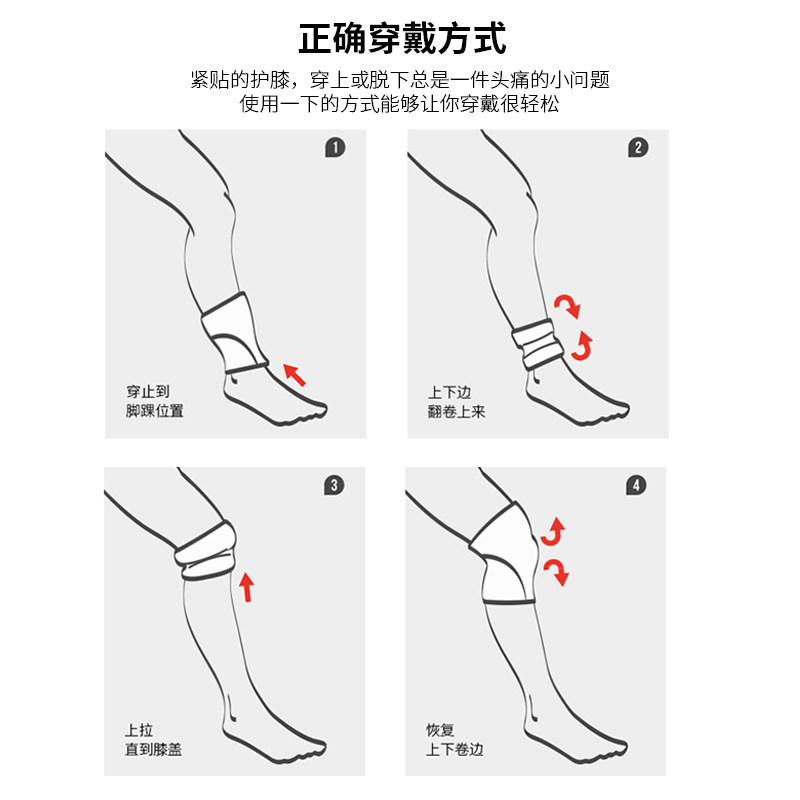 正确穿戴方式

紧贴的护膝，穿上或脱下总是一件头痛的小问题
使用一下的方式能够让你穿戴很轻松

1
穿止到
脚踝位置

2
上下边
翻卷上来

3
上拉
直到膝盖

4
恢复
上下卷边