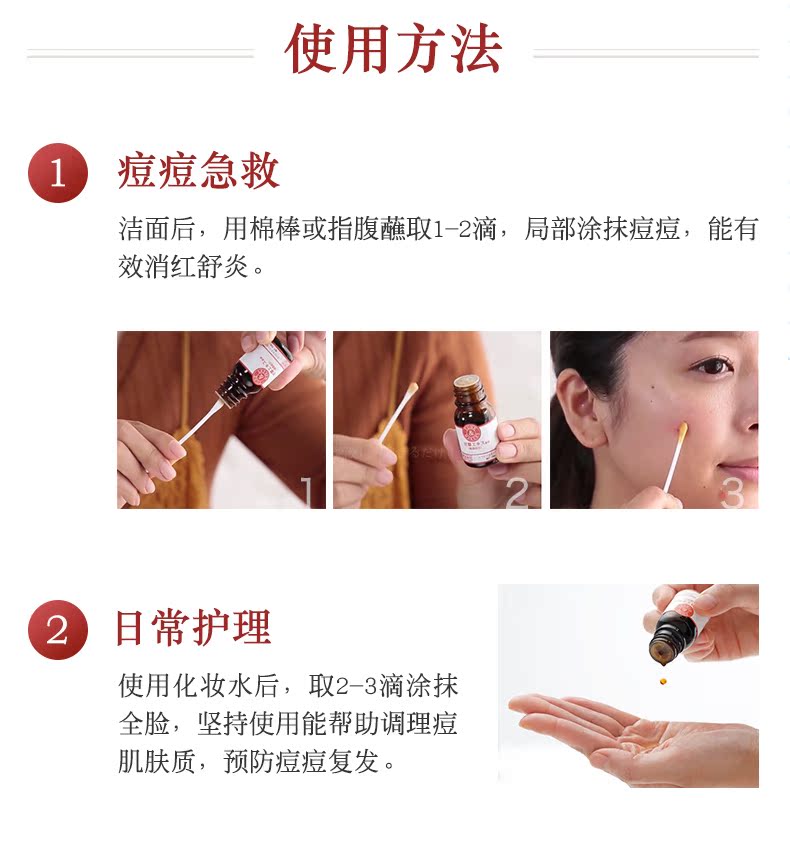 使用方法

1 痘痘急救

洁面后，用棉棒或指腹蘸取1-2滴，局部涂抹痘痘，能有效消红舒炎。

1

2

3

2 日常护理

使用化妆水后，取2-3滴涂抹全脸，坚持使用能帮助调理痘肌肤质，预防痘痘复发。