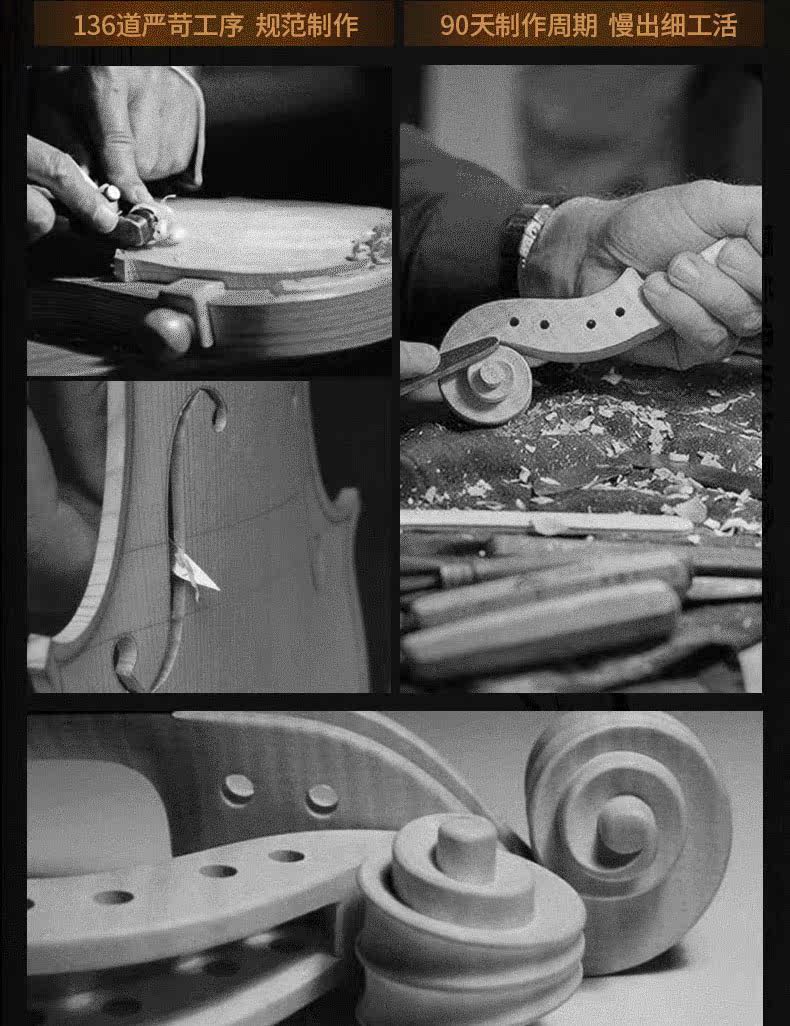 136道严苛工序 规范制作

90天制作周期 慢出细工活