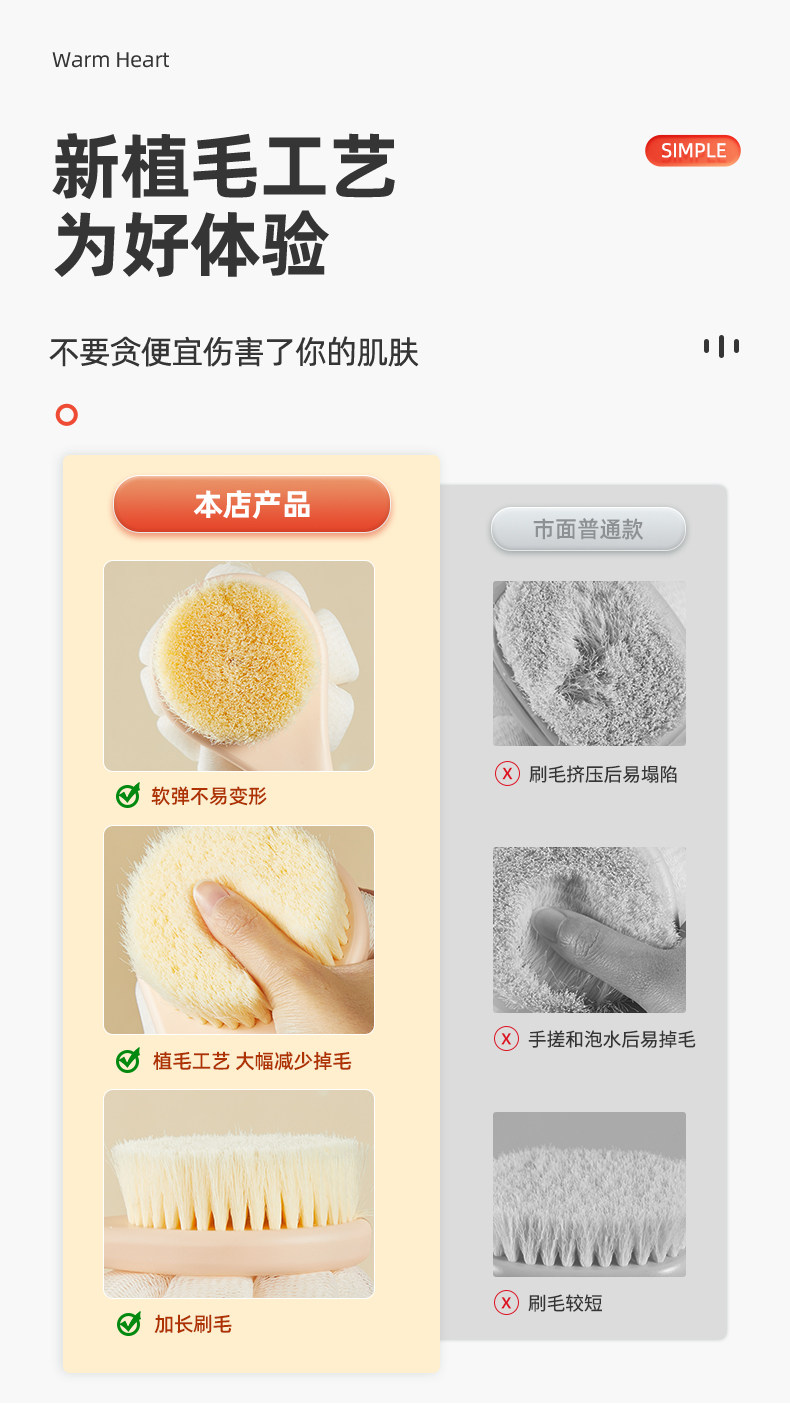 Warm Heart

新植毛工艺
为好体验

SIMPLE

不要贪便宜伤害了你的肌肤

本店产品

软弹不易变形

植毛工艺 大幅减少掉毛

加长刷毛

市面普通款

刷毛挤压后易塌陷

手搓和泡水后易掉毛

刷毛较短