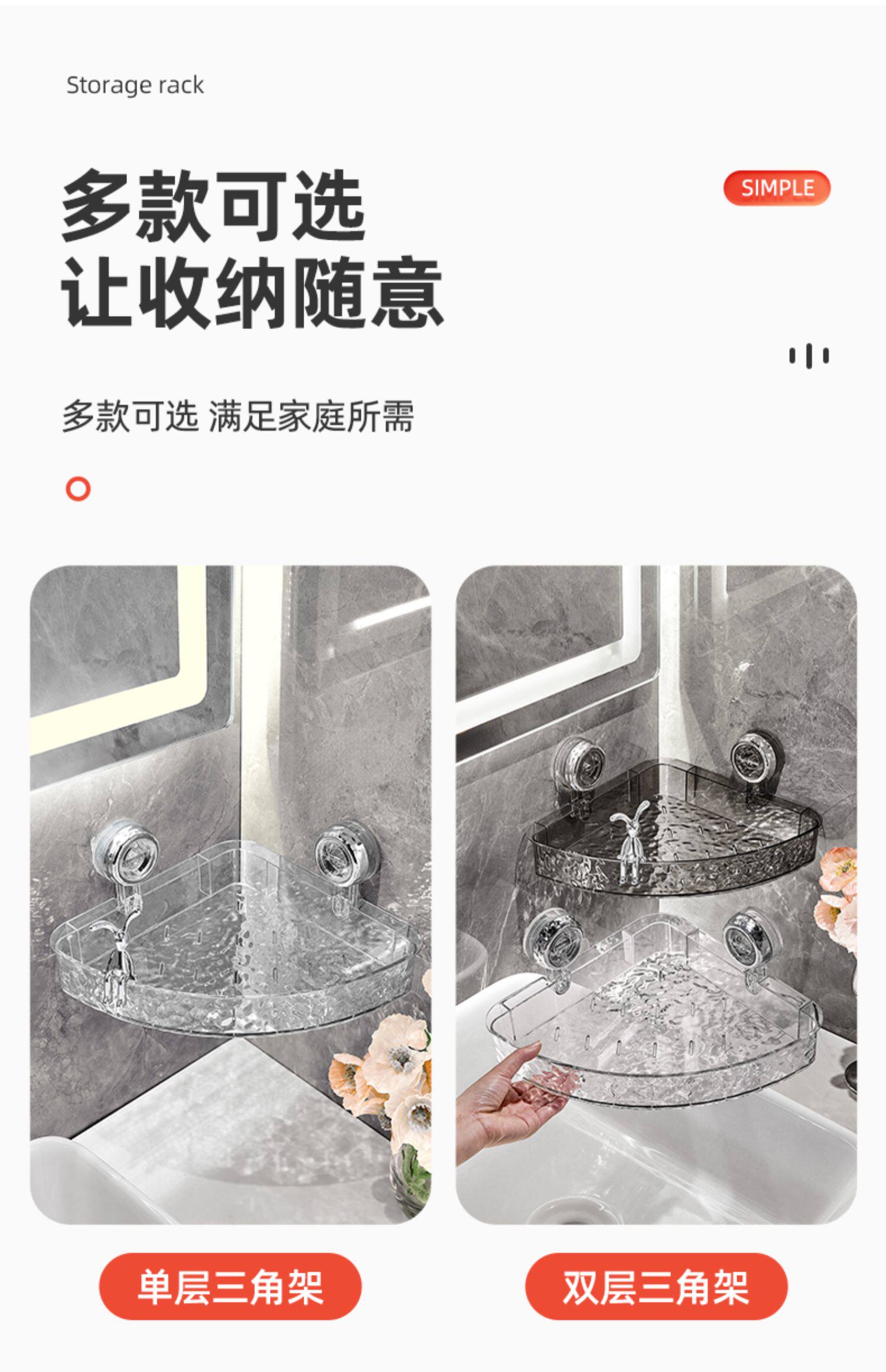 Storage rack

多款可选
让收纳随意

SIMPLE

多款可选 满足家庭所需

单层三角架

双层三角架