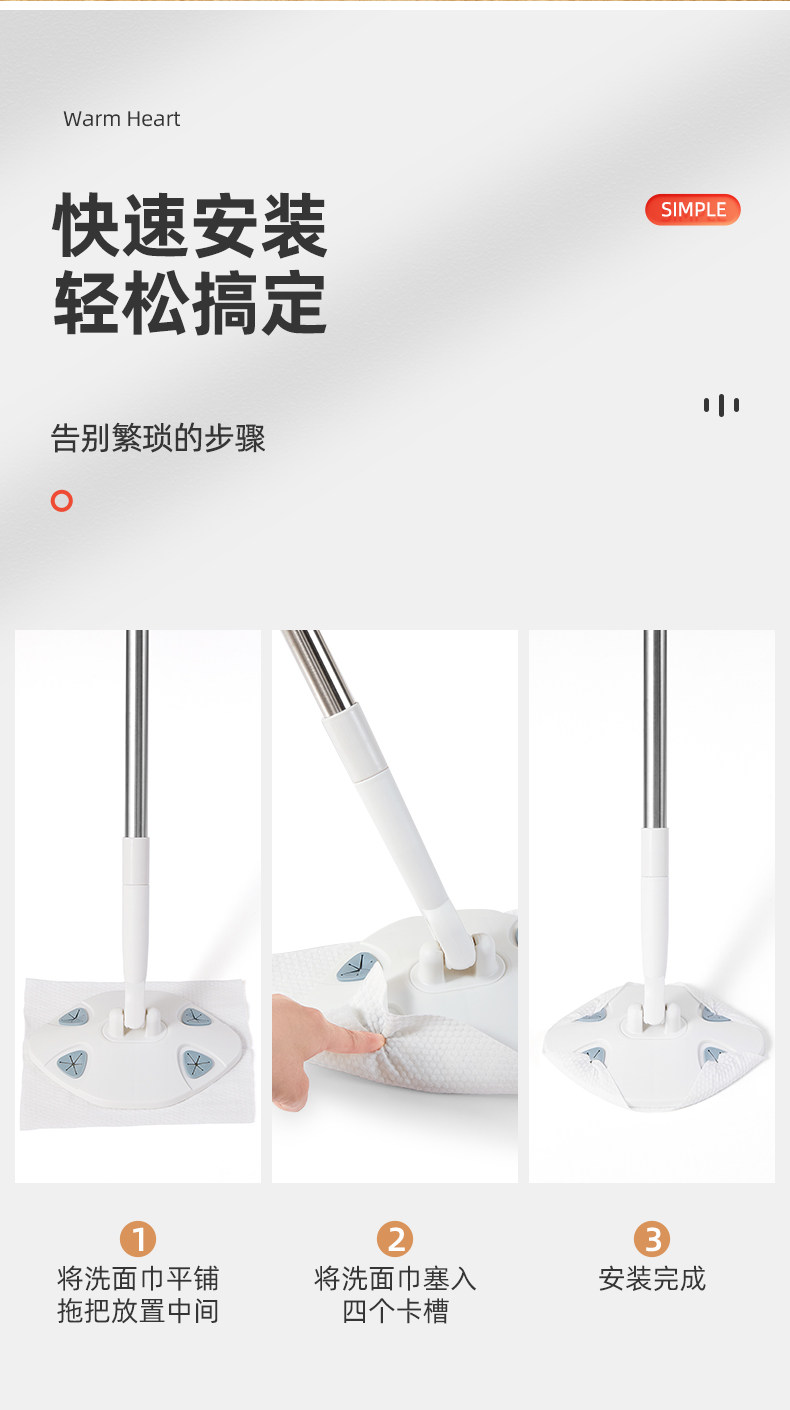 Warm Heart

快速安装
轻松搞定

SIMPLE

告别繁琐的步骤

1
将洗面巾平铺
拖把放置中间

2
将洗面巾塞入
四个卡槽

3
安装完成