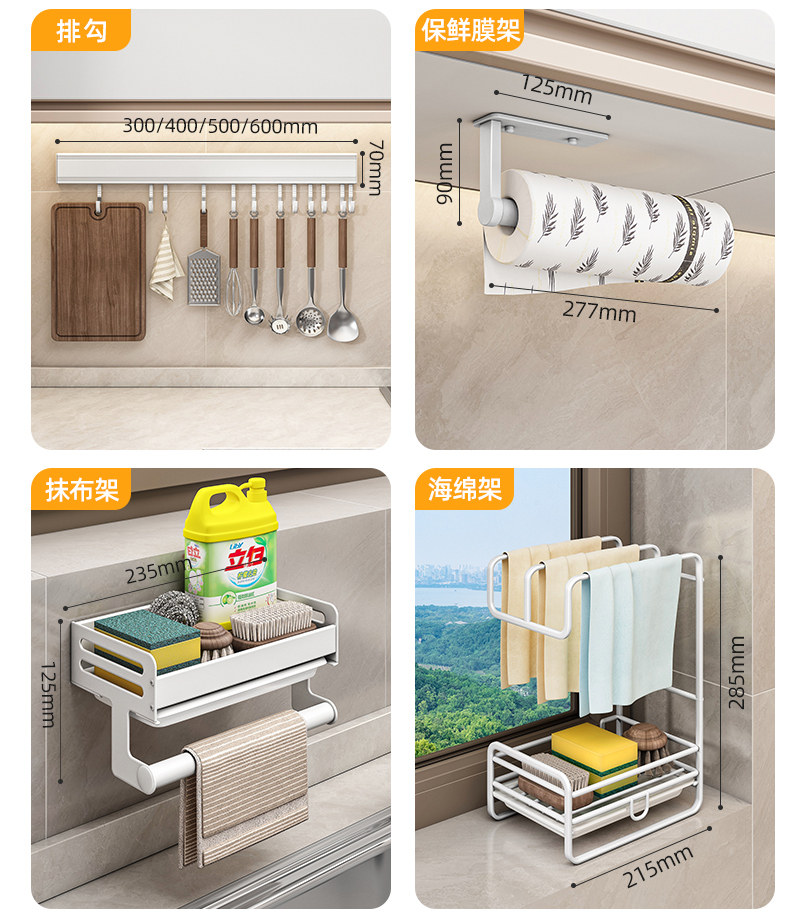 排勾

300/400/500/600mm

70mm

保鲜膜架

125mm

90mm

277mm

抹布架

立白

235mm

125mm

海绵架

285mm

215mm