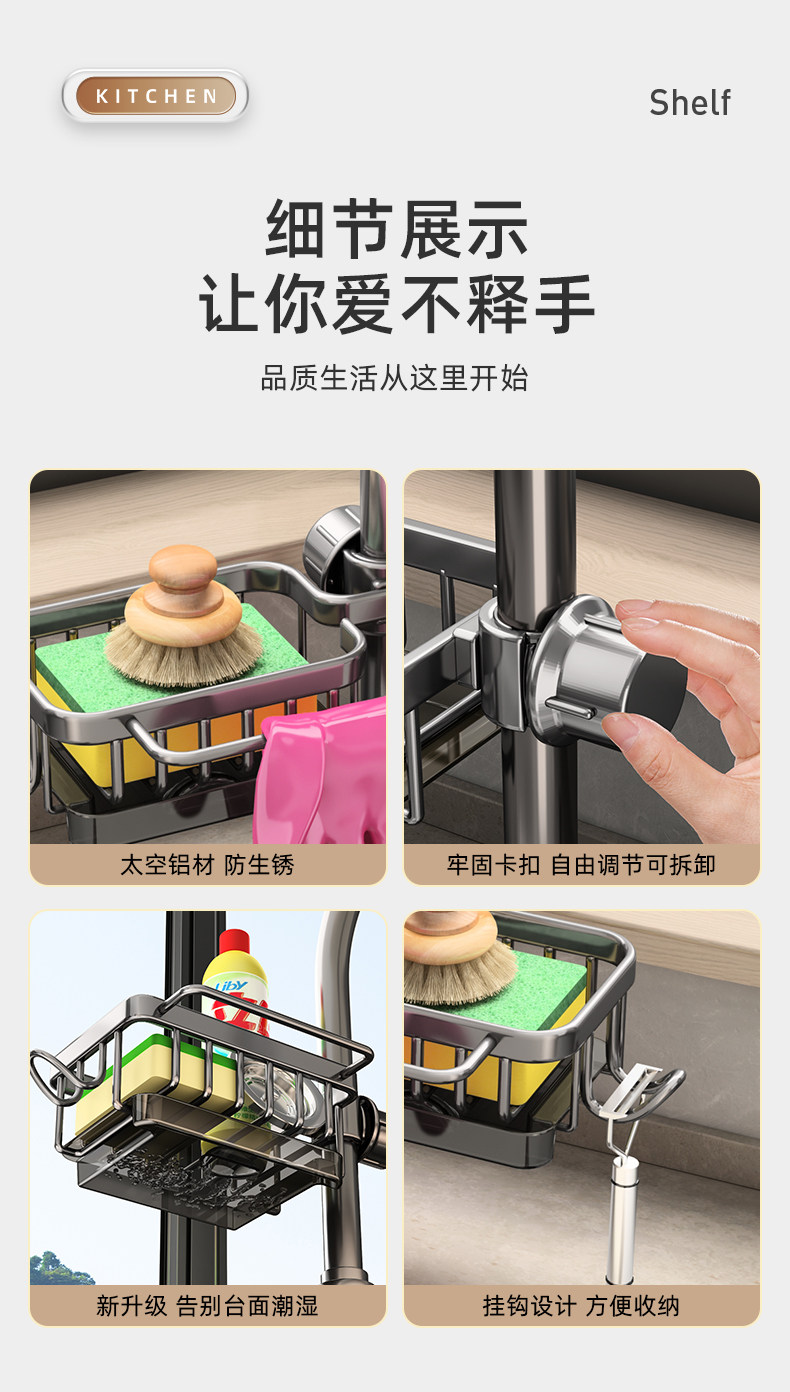 KITCHEN

Shelf

细节展示
让你爱不释手

品质生活从这里开始

太空铝材 防生锈

牢固卡扣 自由调节可拆卸

Liby

新升级 告别台面潮湿

挂钩设计 方便收纳