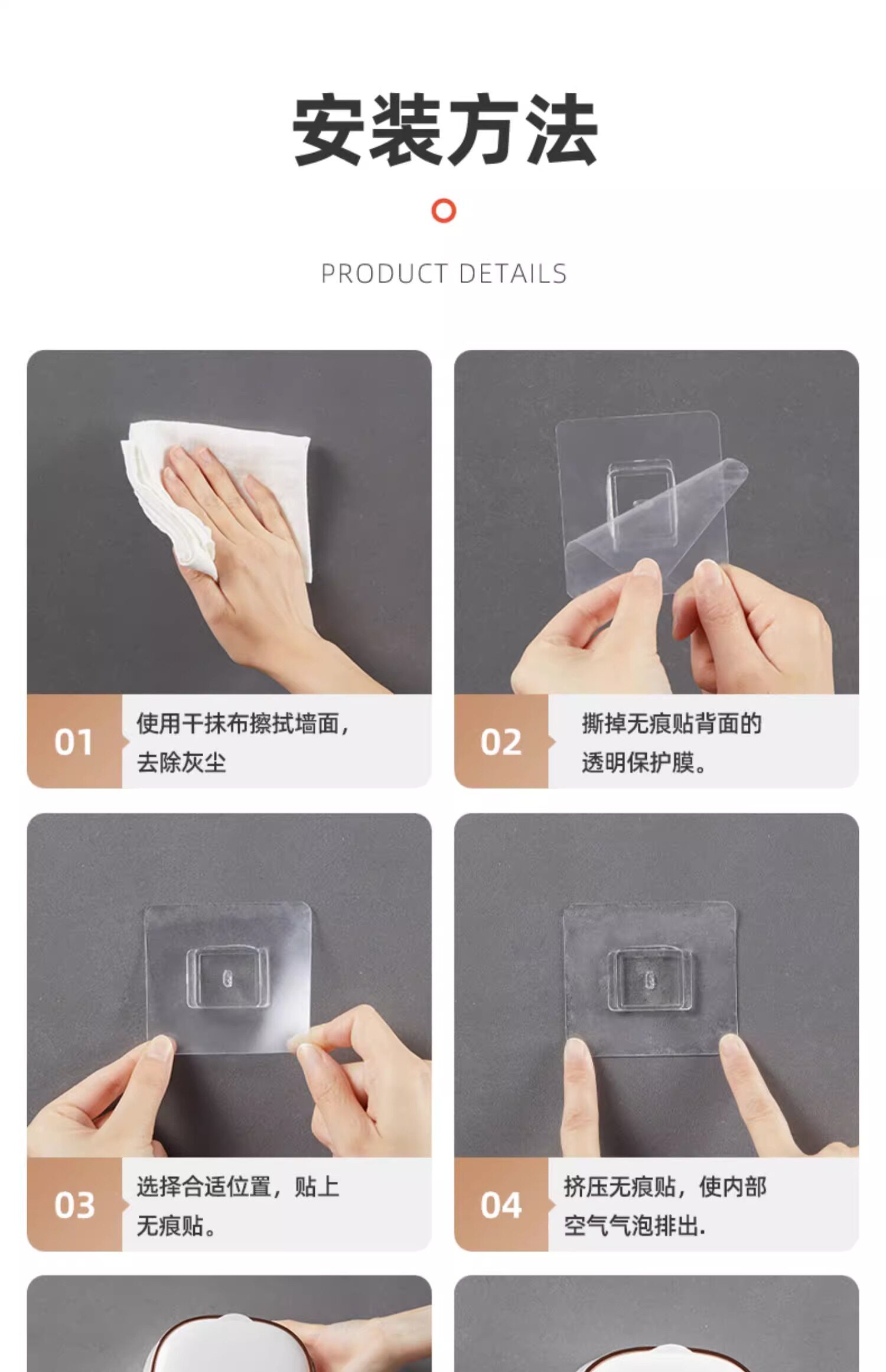 安装方法

PRODUCT DETAILS

01 使用干抹布擦拭墙面，去除灰尘

02 撕掉无痕贴背面的透明保护膜。

03 选择合适位置，贴上无痕贴。

04 挤压无痕贴，使内部空气气泡排出.