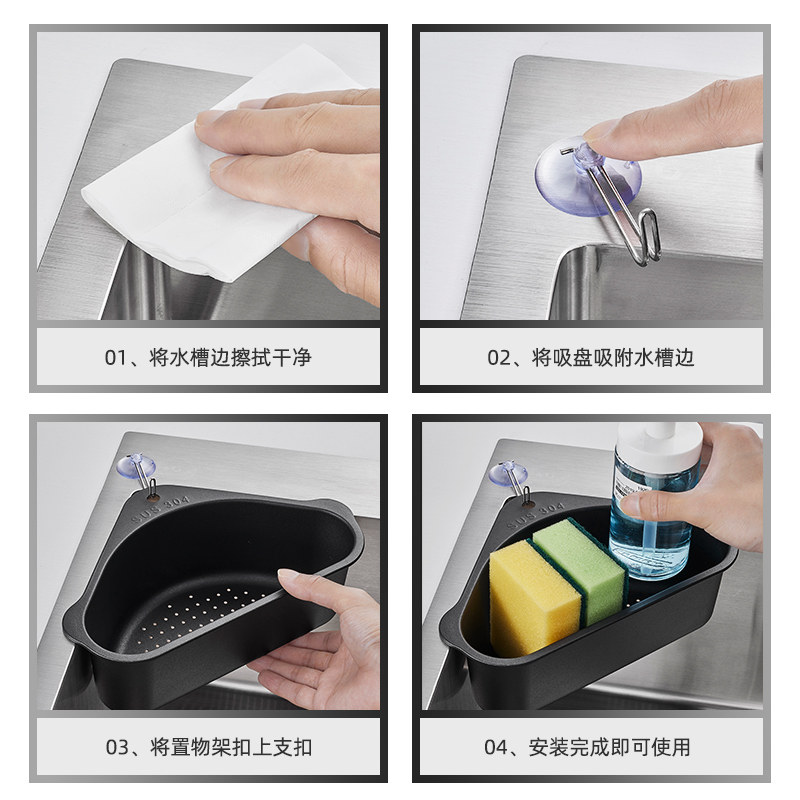 01、将水槽边擦拭干净

02、将吸盘吸附水槽边

SUS 304

03、将置物架扣上支扣

SUS 304

04、安装完成即可使用