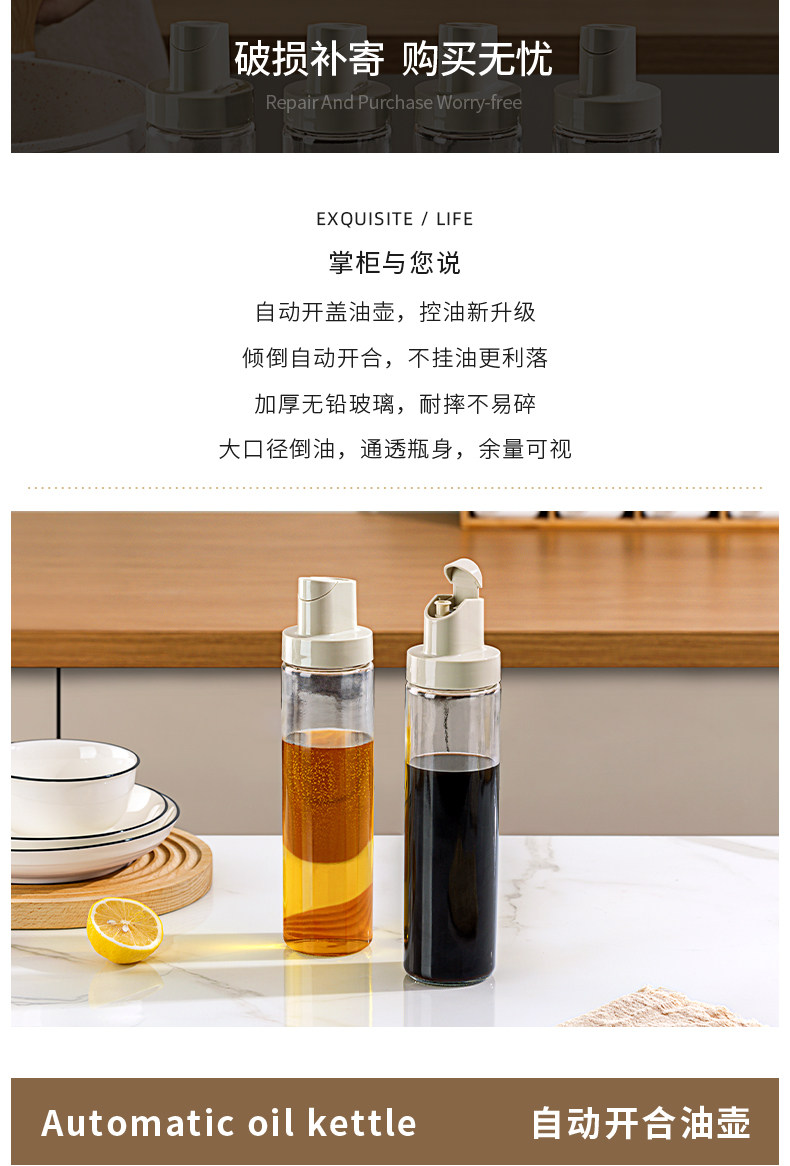 破损补寄 购买无忧

Repair And Purchase Worry-free

EXQUISITE / LIFE

掌柜与您说

自动开盖油壶，控油新升级

倾倒自动开合，不挂油更利落

加厚无铅玻璃，耐摔不易碎

大口径倒油，通透瓶身，余量可视

Automatic oil kettle

自动开合油壶