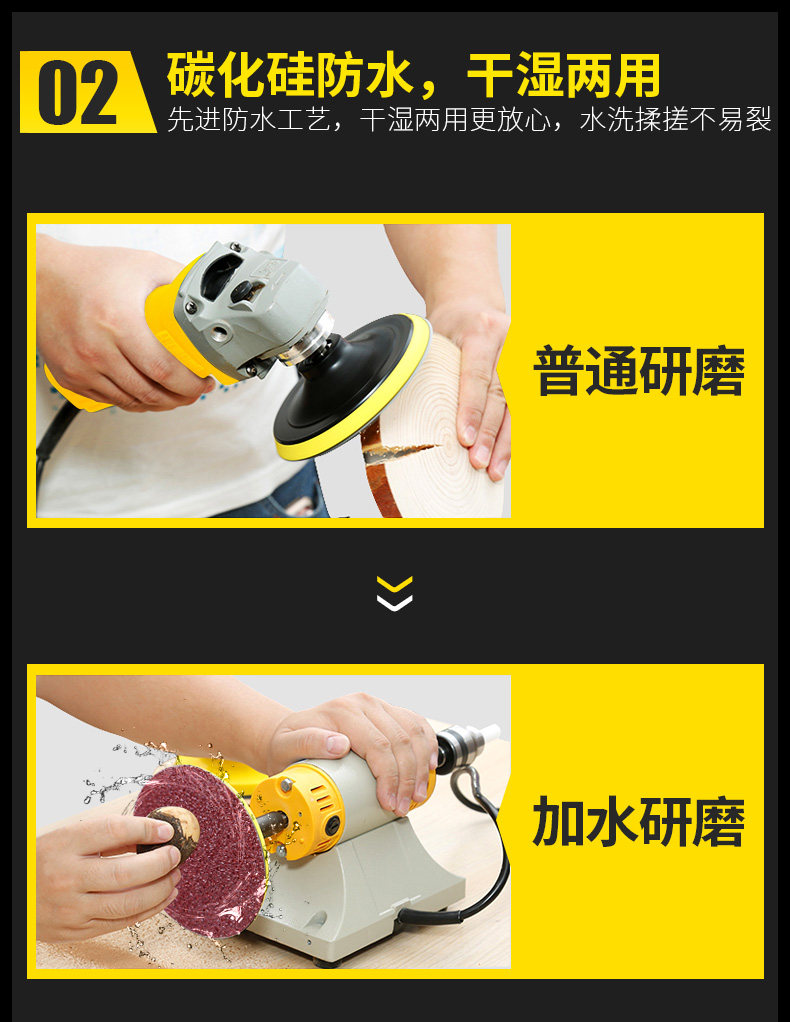 02
碳化硅防水，干湿两用
先进防水工艺，干湿两用更放心，水洗揉搓不易裂

普通研磨

加水研磨