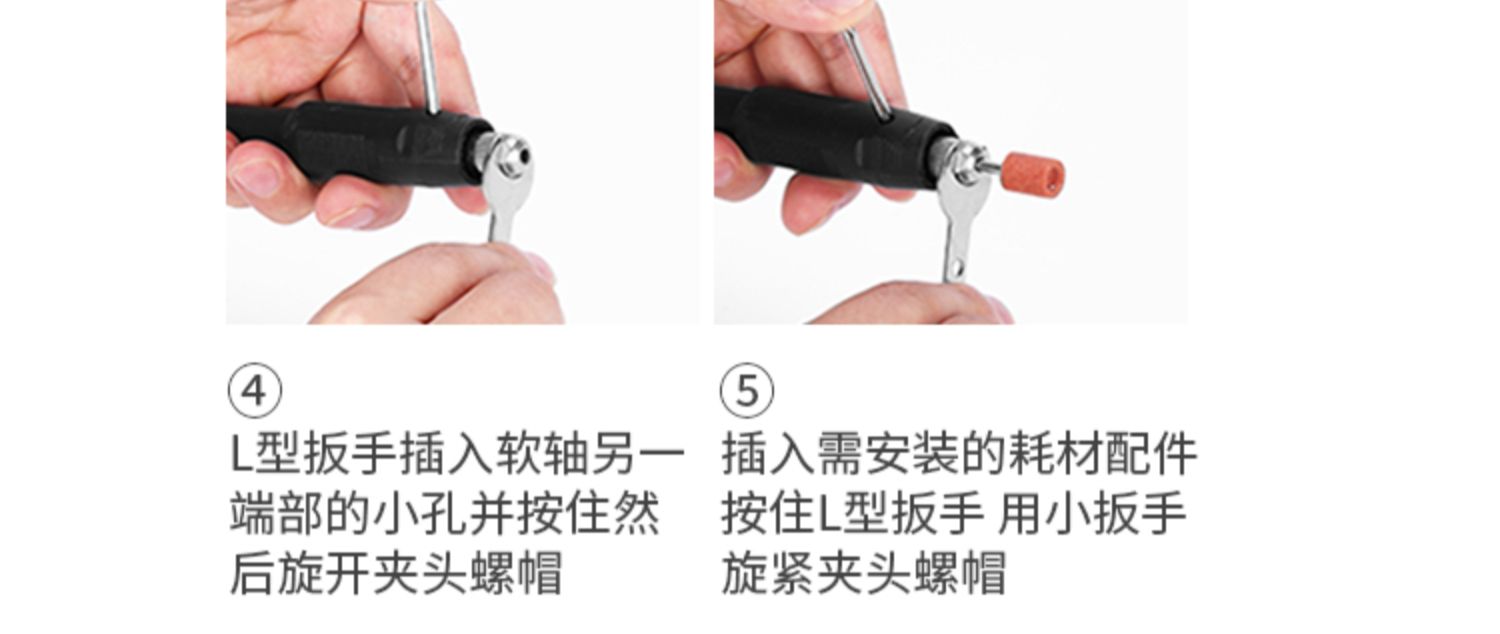 ④
L型扳手插入软轴另一端部的小孔并按住然后旋开夹头螺帽

⑤
插入需安装的耗材配件按住L型扳手 用小扳手旋紧夹头螺帽