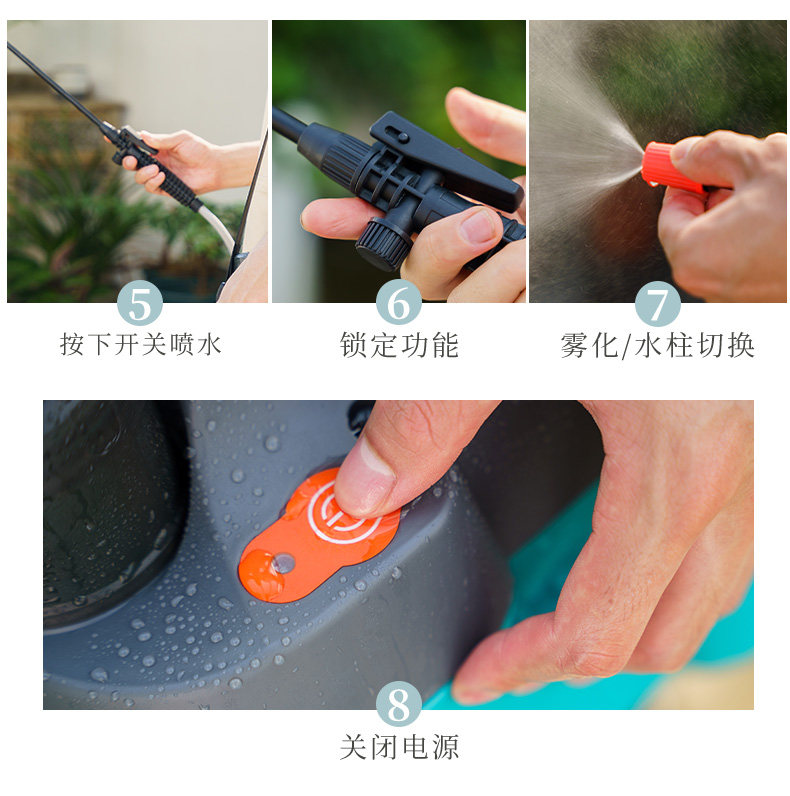 5
按下开关喷水

6
锁定功能

7
雾化/水柱切换

8
关闭电源