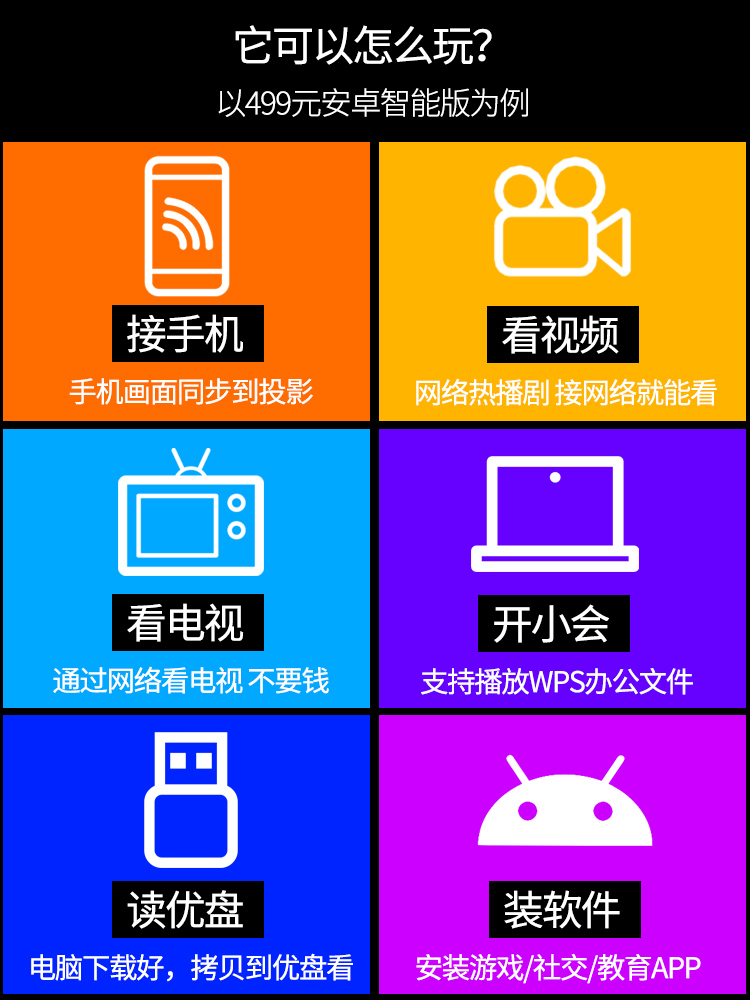 它可以怎么玩?
以499元安卓智能版为例

接手机
手机画面同步到投影

看视频
网络热播剧 接网络就能看

看电视
通过网络看电视 不要钱

开小会
支持播放WPS办公文件

读优盘
电脑下载好，拷贝到优盘看

装软件
安装游戏/社交/教育APP