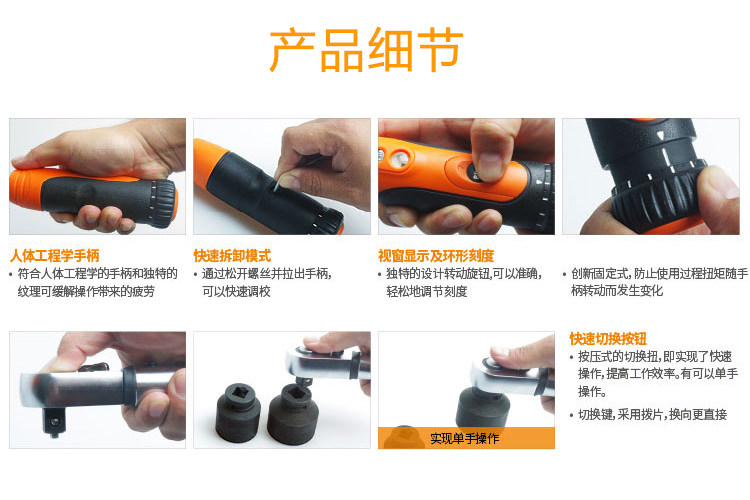 产品细节

人体工程学手柄
• 符合人体工程学的手柄和独特的纹理可缓解操作带来的疲劳

快速拆卸模式
• 通过松开螺丝并拉出手柄，可以快速调校

视窗显示及环形刻度
• 独特的设计转动旋钮,可以准确，轻松地调节刻度

• 创新固定式，防止使用过程扭矩随手柄转动而发生变化

实现单手操作

快速切换按钮
• 按压式的切换扭，即实现了快速操作，提高工作效率。有可以单手操作。
• 切换键，采用拨片，换向更直接