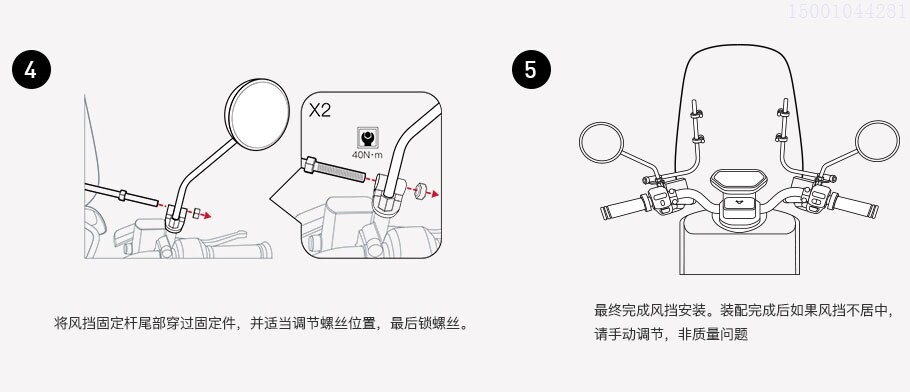 15001044281

4

X2

40N·m

将风挡固定杆尾部穿过固定件，并适当调节螺丝位置，最后锁螺丝。

5

最终完成风挡安装。装配完成后如果风挡不居中，请手动调节，非质量问题