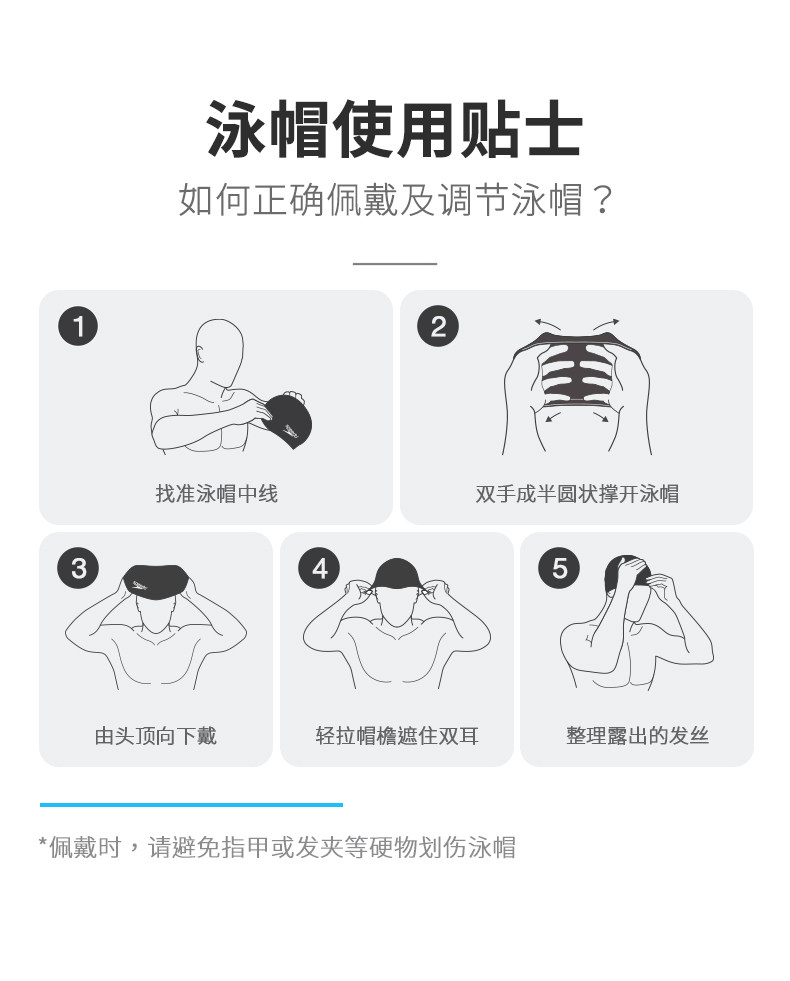 泳帽使用贴士

如何正确佩戴及调节泳帽？

1
找准泳帽中线

2
双手成半圆状撑开泳帽

3
由头顶向下戴

4
轻拉帽檐遮住双耳

5
整理露出的发丝

*佩戴时，请避免指甲或发夹等硬物划伤泳帽