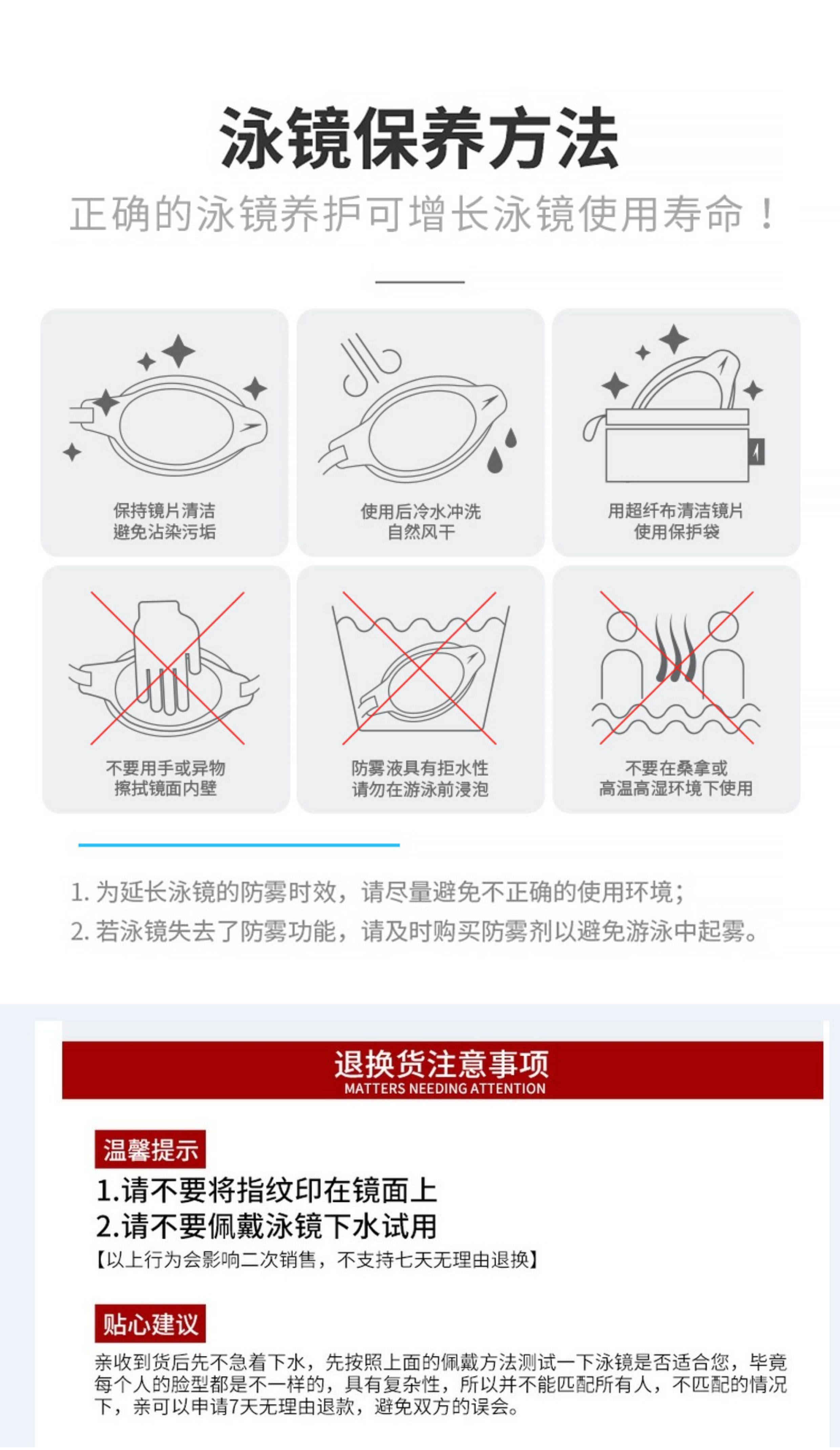 泳镜保养方法

正确的泳镜养护可增长泳镜使用寿命！

保持镜片清洁
避免沾染污垢

使用后冷水冲洗
自然风干

用超纤布清洁镜片
使用保护袋

不要用手或异物
擦拭镜面内壁

防雾液具有拒水性
请勿在游泳前浸泡

不要在桑拿或
高温高湿环境下使用

1. 为延长泳镜的防雾时效，请尽量避免不正确的使用环境；
2. 若泳镜失去了防雾功能，请及时购买防雾剂以避免游泳中起雾。

退换货注意事项
MATTERS NEEDING ATTENTION

温馨提示

1.请不要将指纹印在镜面上
2.请不要佩戴泳镜下水试用
【以上行为会影响二次销售，不支持七天无理由退换】

贴心建议

亲收到货后先不急着下水，先按照上面的佩戴方法测试一下泳镜是否适合您，毕竟每个人的脸型都是不一样的，具有复杂性，所以并不能匹配所有人，不匹配的情况下，亲可以申请7天无理由退款，避免双方的误会。