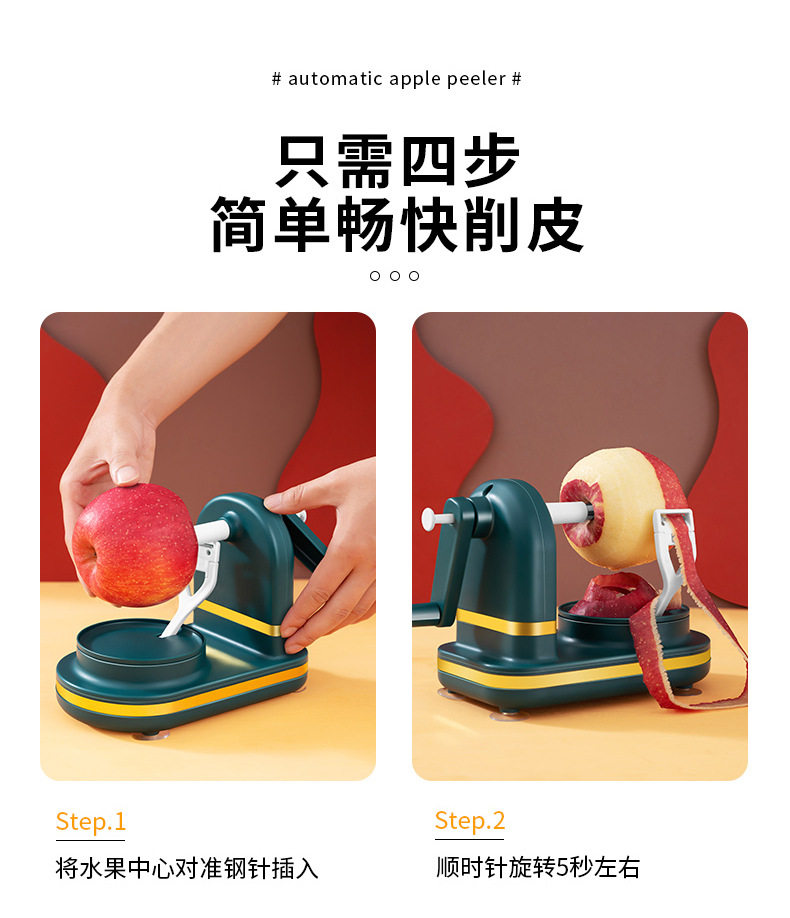 # automatic apple peeler #

只需四步
简单畅快削皮

Step.1
将水果中心对准钢针插入

Step.2
顺时针旋转5秒左右