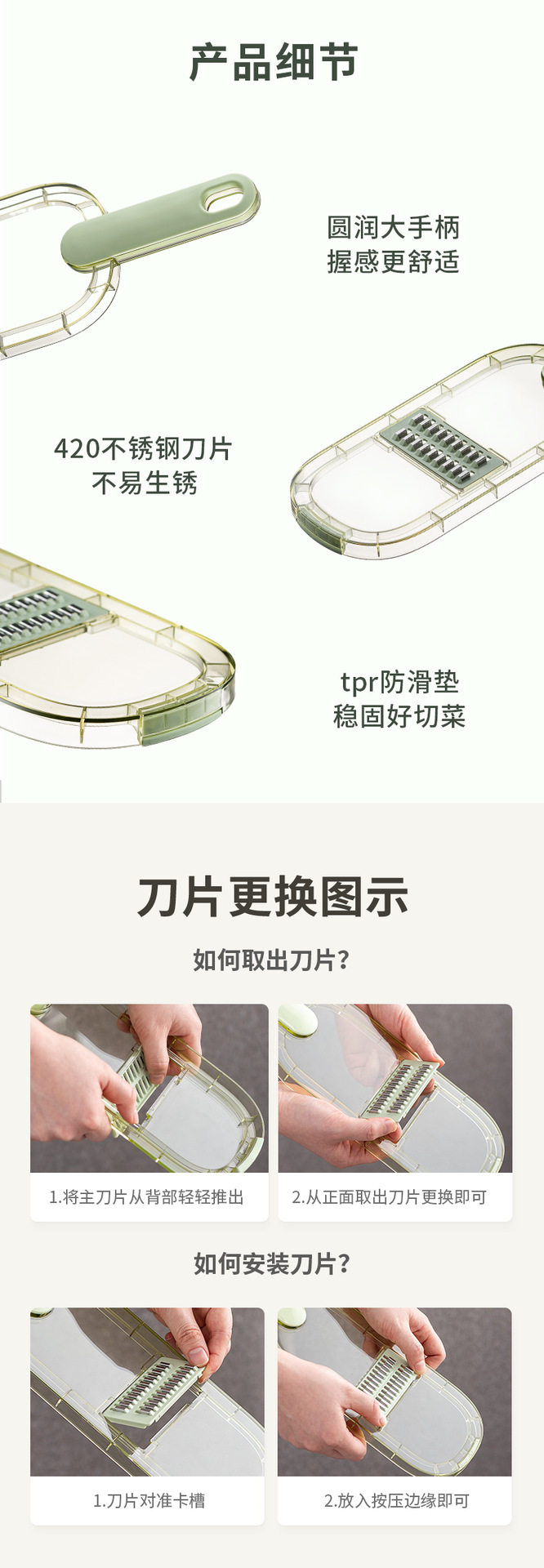 产品细节

圆润大手柄
握感更舒适

420不锈钢刀片
不易生锈

tpr防滑垫
稳固好切菜

刀片更换图示

如何取出刀片?

1.将主刀片从背部轻轻推出

2.从正面取出刀片更换即可

如何安装刀片?

1.刀片对准卡槽

2.放入按压边缘即可