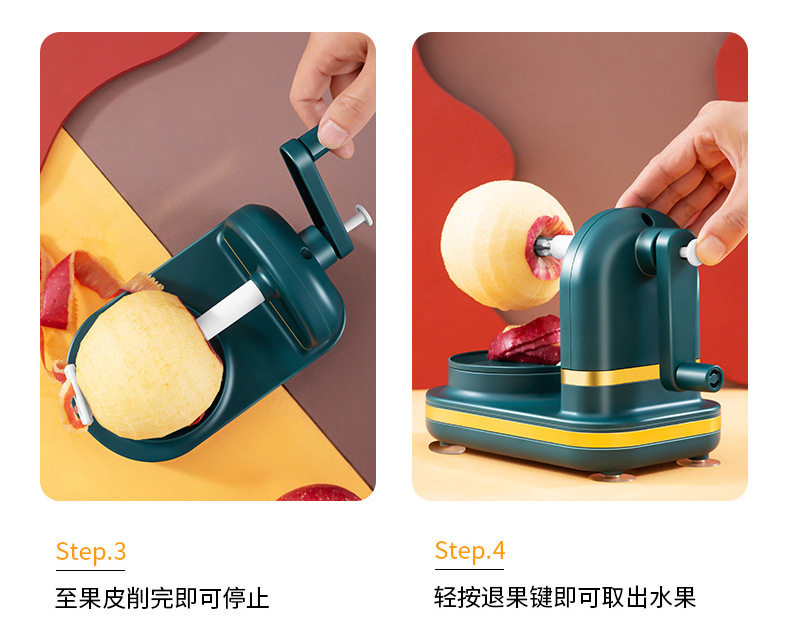 Step.3

至果皮削完即可停止

Step.4

轻按退果键即可取出水果