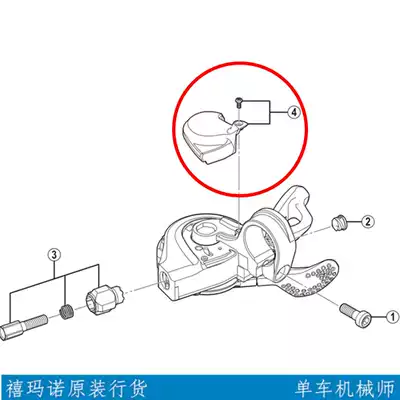 4

2

3

1

禧玛诺原装行货

单车机械师