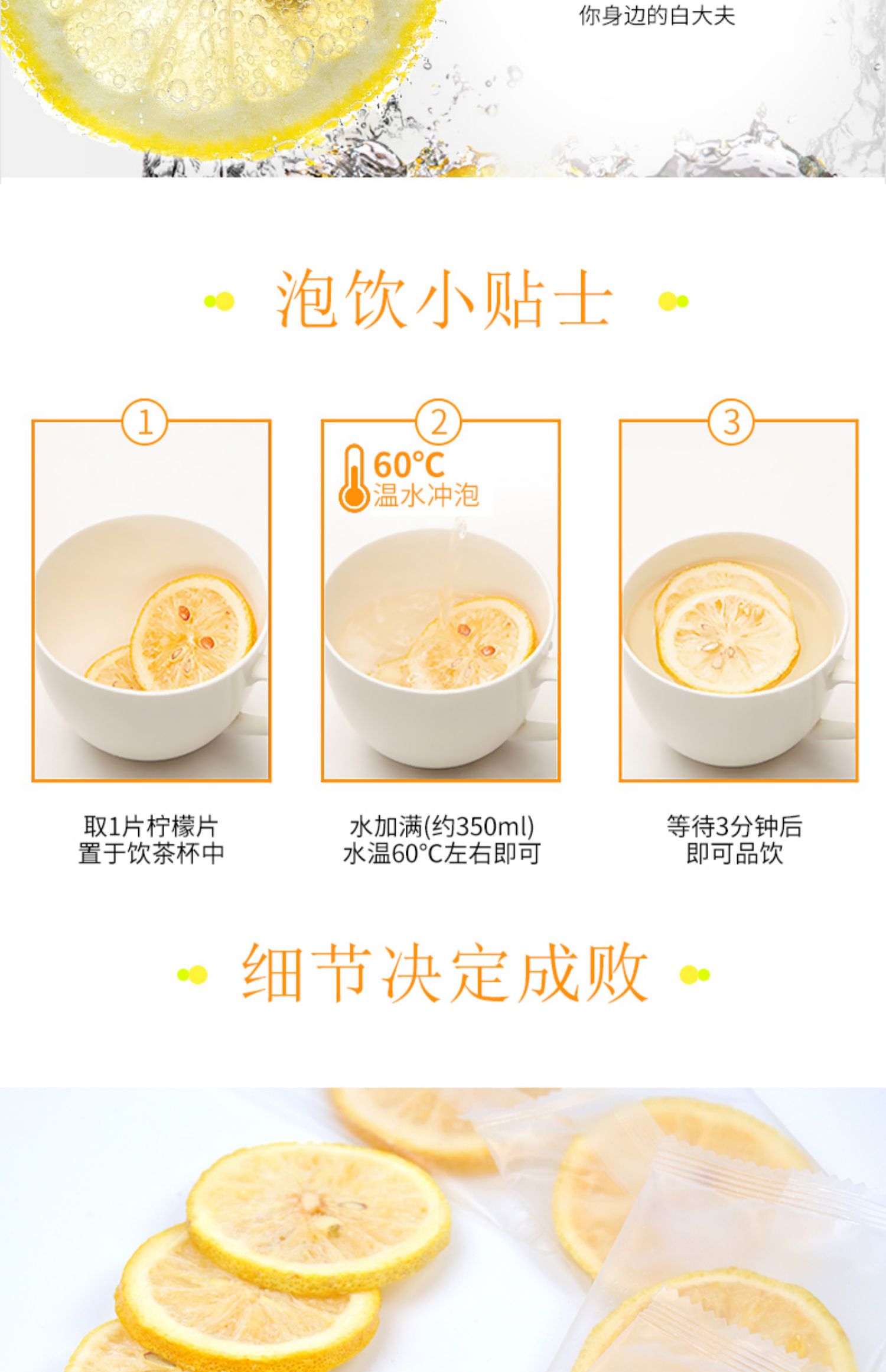 你身边的白大夫

泡饮小贴士

1

2

60°C
温水冲泡

3

取1片柠檬片
置于饮茶杯中

水加满(约350ml)
水温60°C左右即可

等待3分钟后
即可品饮

细节决定成败