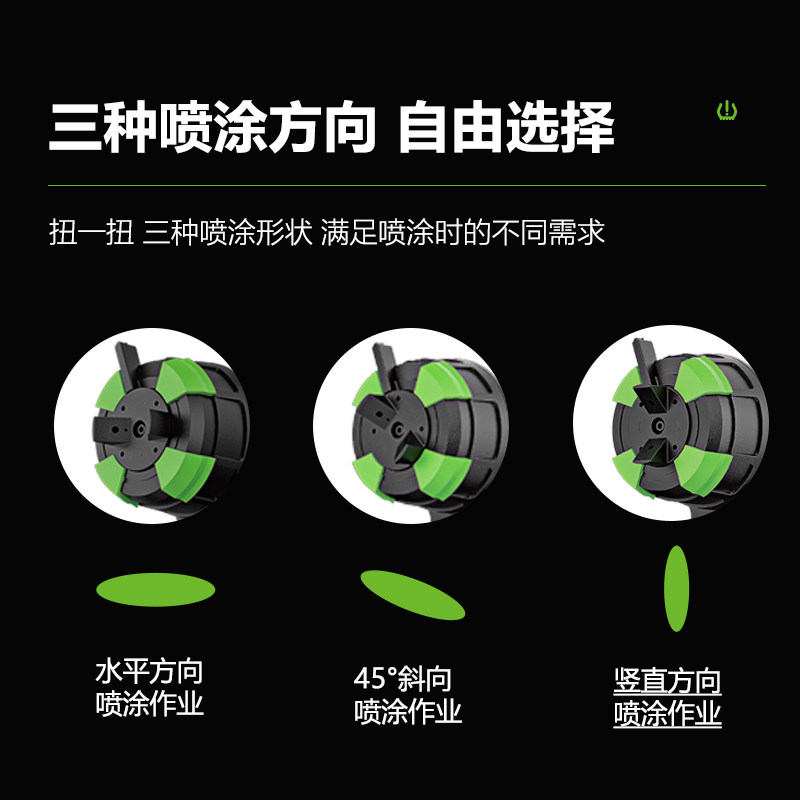 三种喷涂方向 自由选择

扭一扭 三种喷涂形状 满足喷涂时的不同需求

水平方向
喷涂作业

45°斜向
喷涂作业

竖直方向
喷涂作业