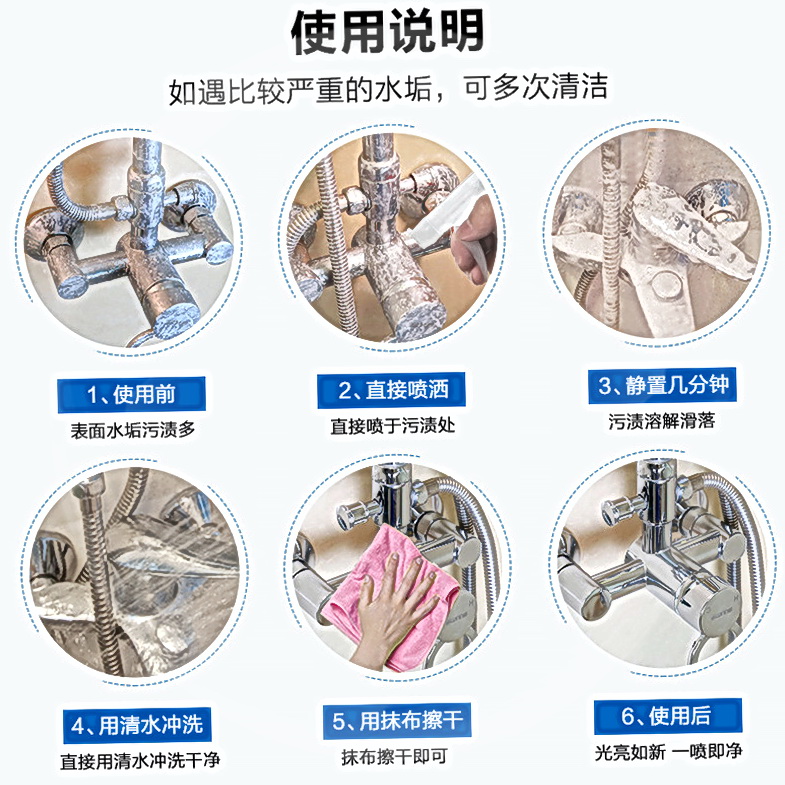 使用说明

如遇比较严重的水垢，可多次清洁

1、使用前
表面水垢污渍多

2、直接喷洒
直接喷于污渍处

3、静置几分钟
污渍溶解滑落

4、用清水冲洗
直接用清水冲洗干净

5、用抹布擦干
抹布擦干即可

6、使用后
光亮如新 一喷即净