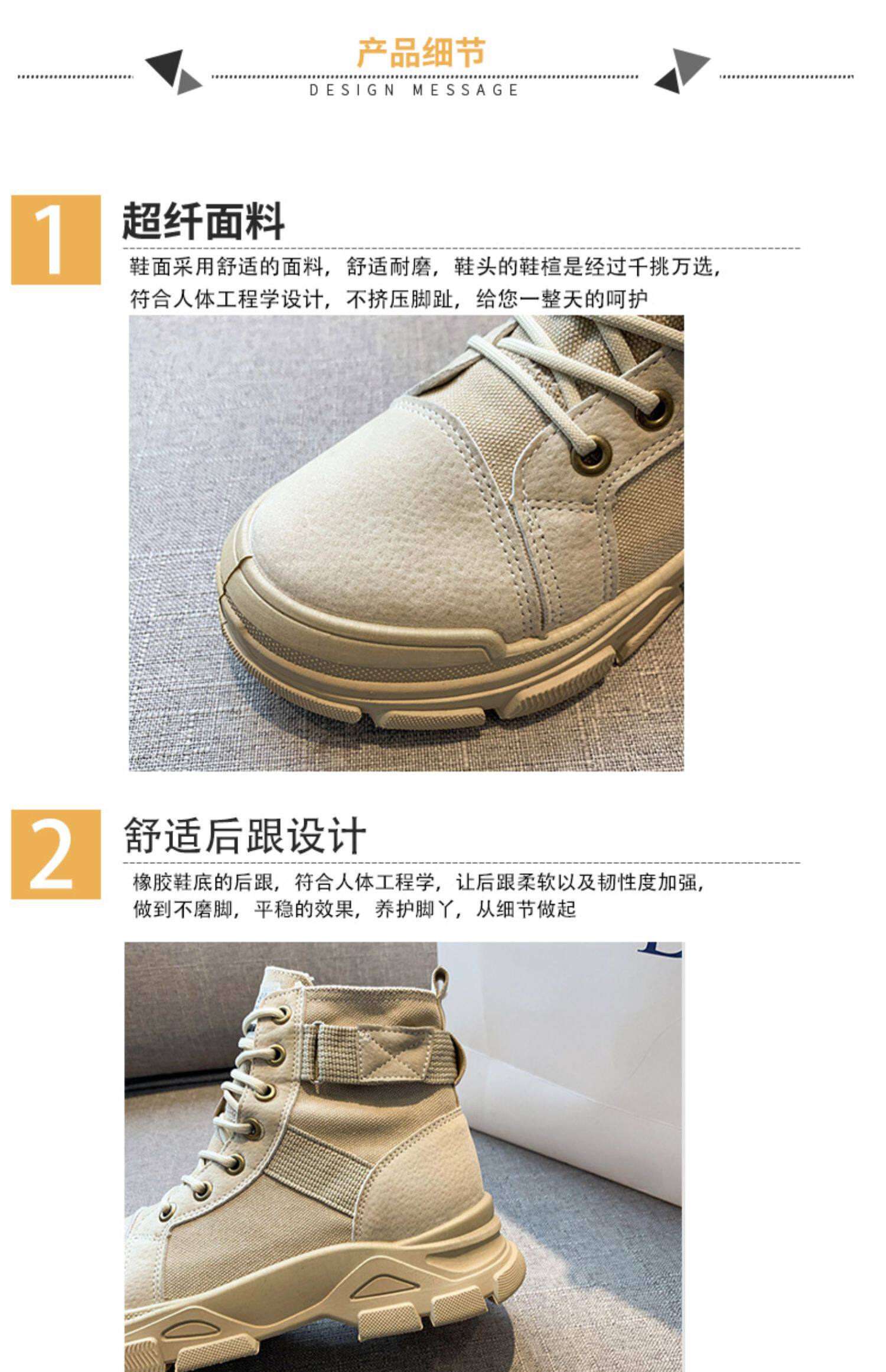 产品细节
DESIGN MESSAGE

1
超纤面料
鞋面采用舒适的面料，舒适耐磨，鞋头的鞋楦是经过千挑万选，符合人体工程学设计，不挤压脚趾，给您一整天的呵护

2
舒适后跟设计
橡胶鞋底的后跟，符合人体工程学，让后跟柔软以及韧性度加强，做到不磨脚，平稳的效果，养护脚丫，从细节做起