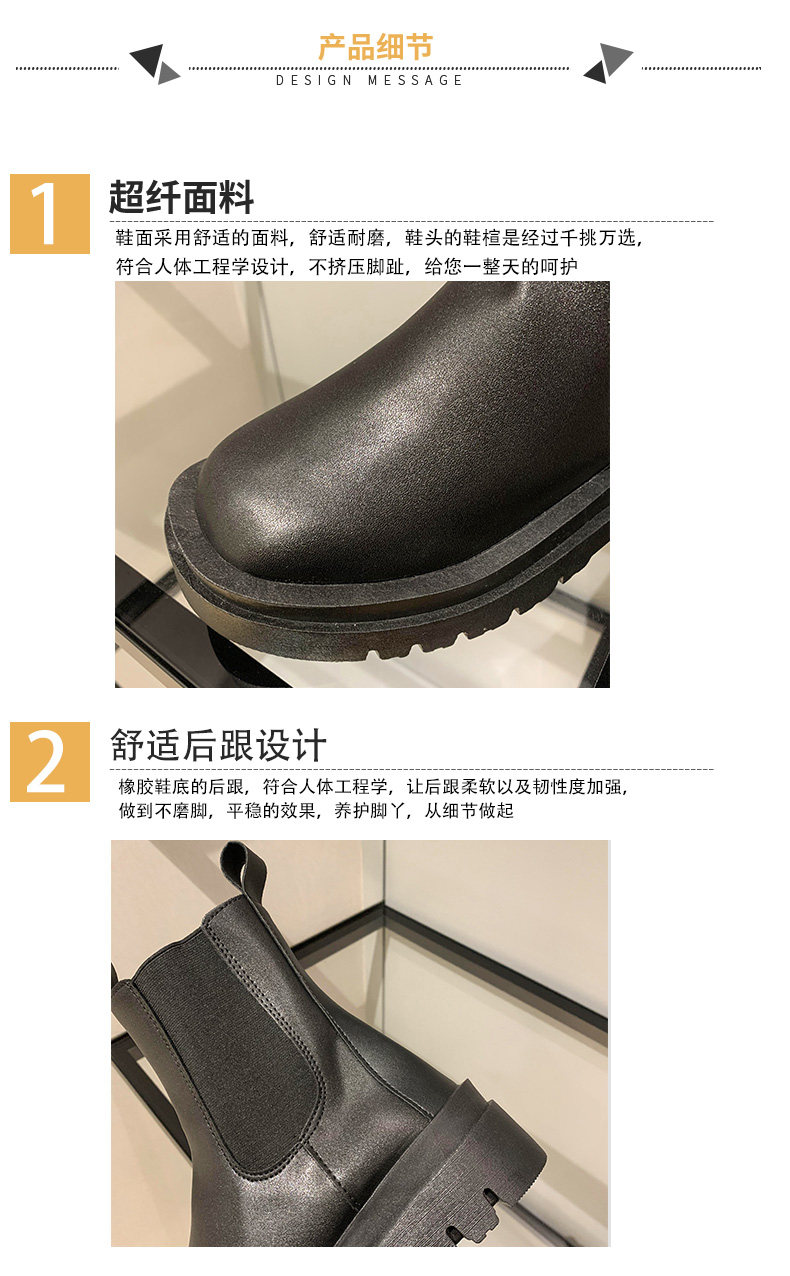 产品细节
DESIGN MESSAGE

1
超纤面料
鞋面采用舒适的面料，舒适耐磨，鞋头的鞋楦是经过千挑万选，符合人体工程学设计，不挤压脚趾，给您一整天的呵护

2
舒适后跟设计
橡胶鞋底的后跟，符合人体工程学，让后跟柔软以及韧性度加强，做到不磨脚，平稳的效果，养护脚丫，从细节做起