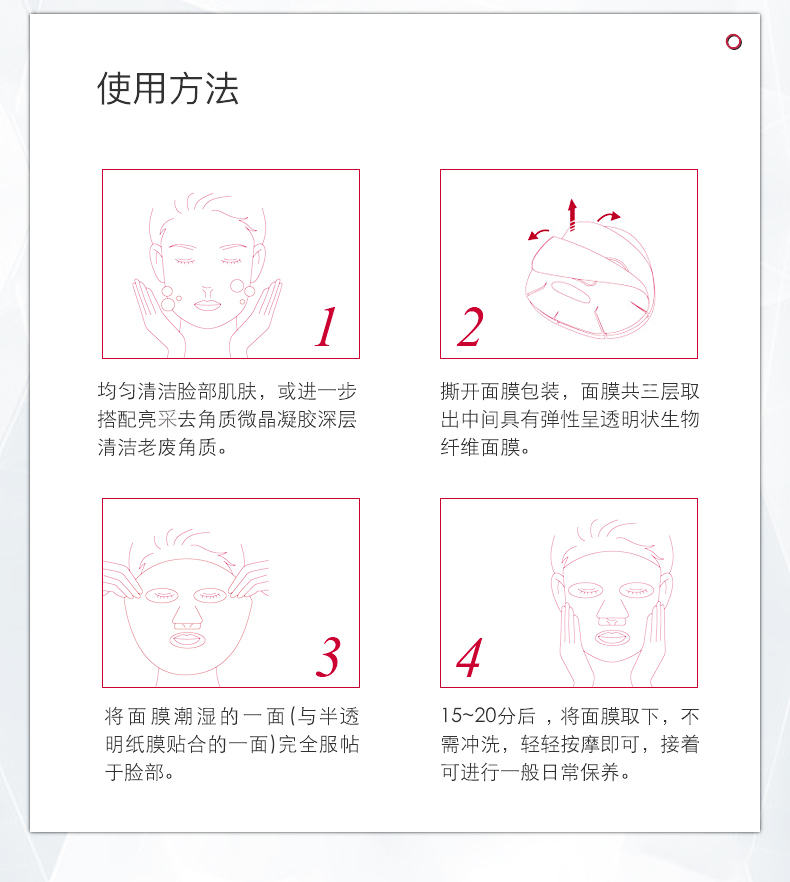 使用方法

1

均匀清洁脸部肌肤，或进一步搭配亮采去角质微晶凝胶深层清洁老废角质。

2

撕开面膜包装，面膜共三层取出中间具有弹性呈透明状生物纤维面膜。

3

将面膜潮湿的一面(与半透明纸膜贴合的一面)完全服帖于脸部。

4

15~20分后，将面膜取下，不需冲洗，轻轻按摩即可，接着可进行一般日常保养。