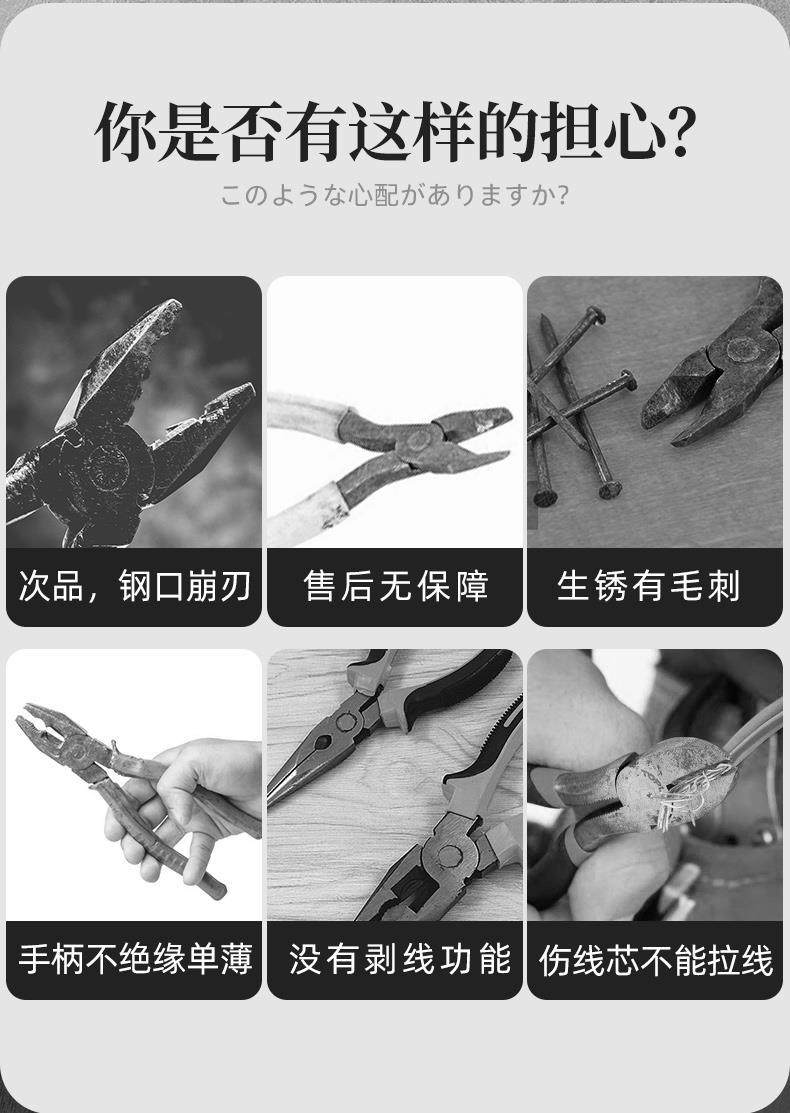 你是否有这样的担心?

このような心配がありますか?

次品，钢口崩刃

售后无保障

生锈有毛刺

手柄不绝缘单薄

没有剥线功能

伤线芯不能拉线