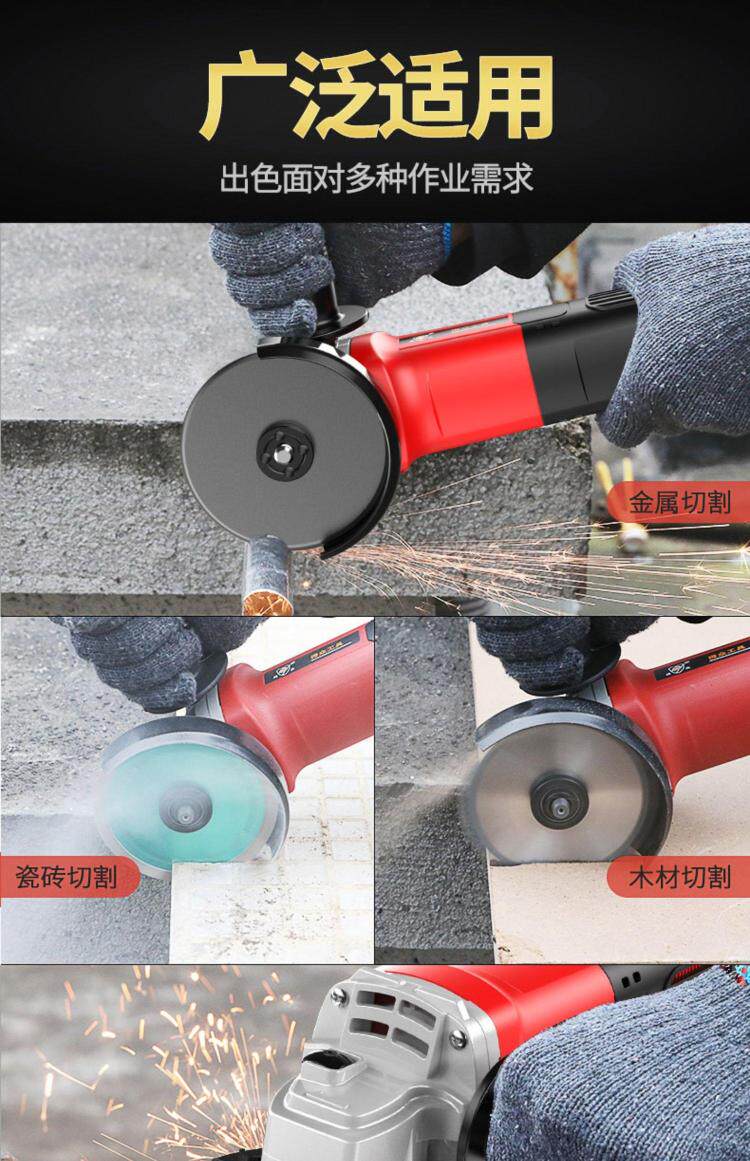 广泛适用

出色面对多种作业需求

金属切割

瓷砖切割

木材切割