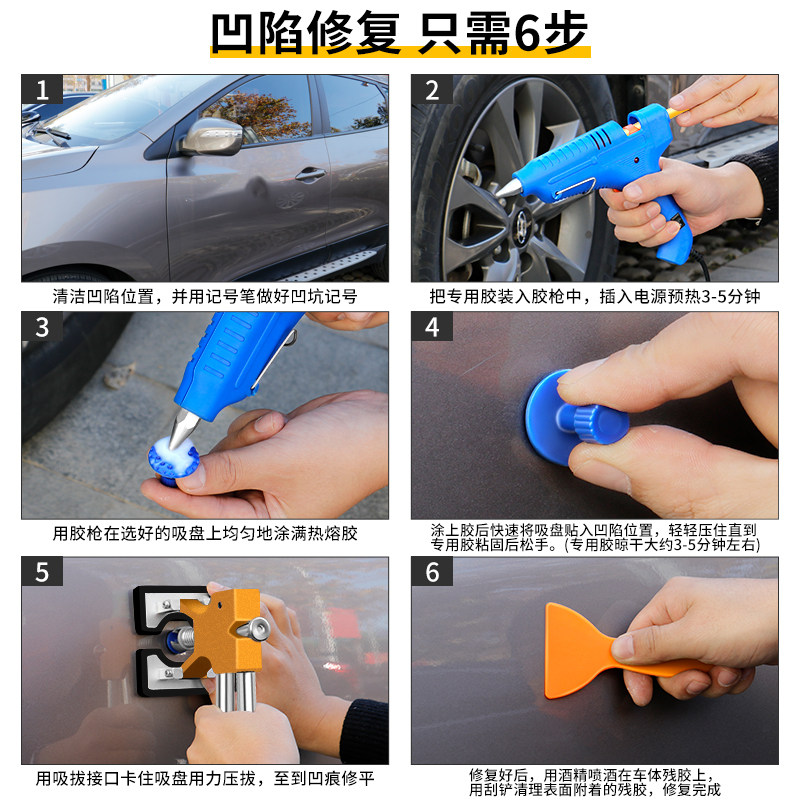 凹陷修复 只需6步

1

清洁凹陷位置，并用记号笔做好凹坑记号

2

把专用胶装入胶枪中，插入电源预热3-5分钟

3

用胶枪在选好的吸盘上均匀地涂满热熔胶

4

涂上胶后快速将吸盘贴入凹陷位置，轻轻压住直到专用胶粘固后松手。(专用胶晾干大约3-5分钟左右)

5

用吸拔接口卡住吸盘用力压拔，至到凹痕修平

6

修复好后，用酒精喷洒在车体残胶上，用刮铲清理表面附着的残胶，修复完成