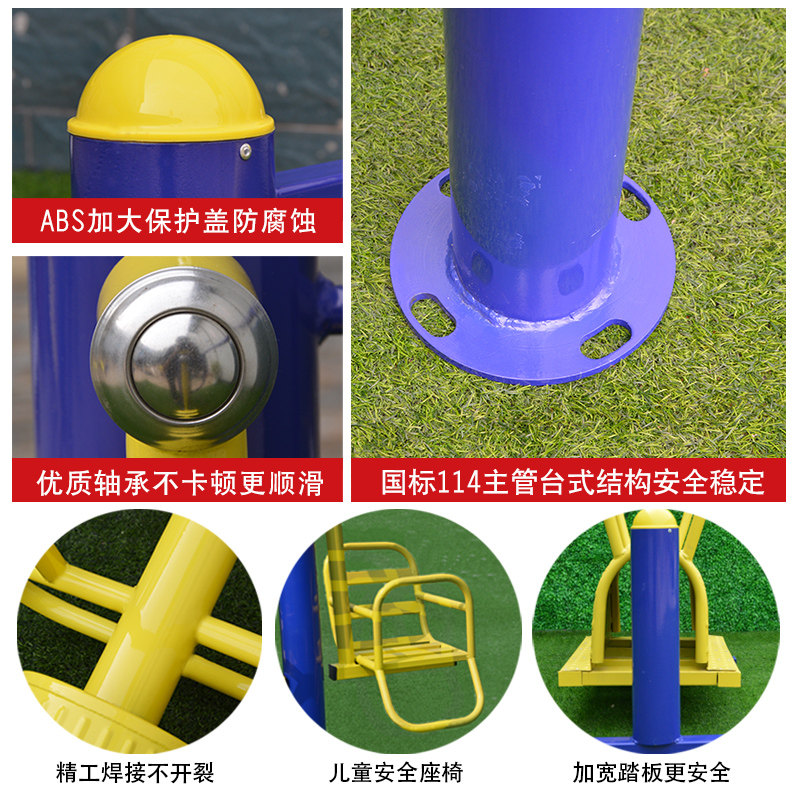 ABS加大保护盖防腐蚀

优质轴承不卡顿更顺滑

国标114主管台式结构安全稳定

精工焊接不开裂

儿童安全座椅

加宽踏板更安全