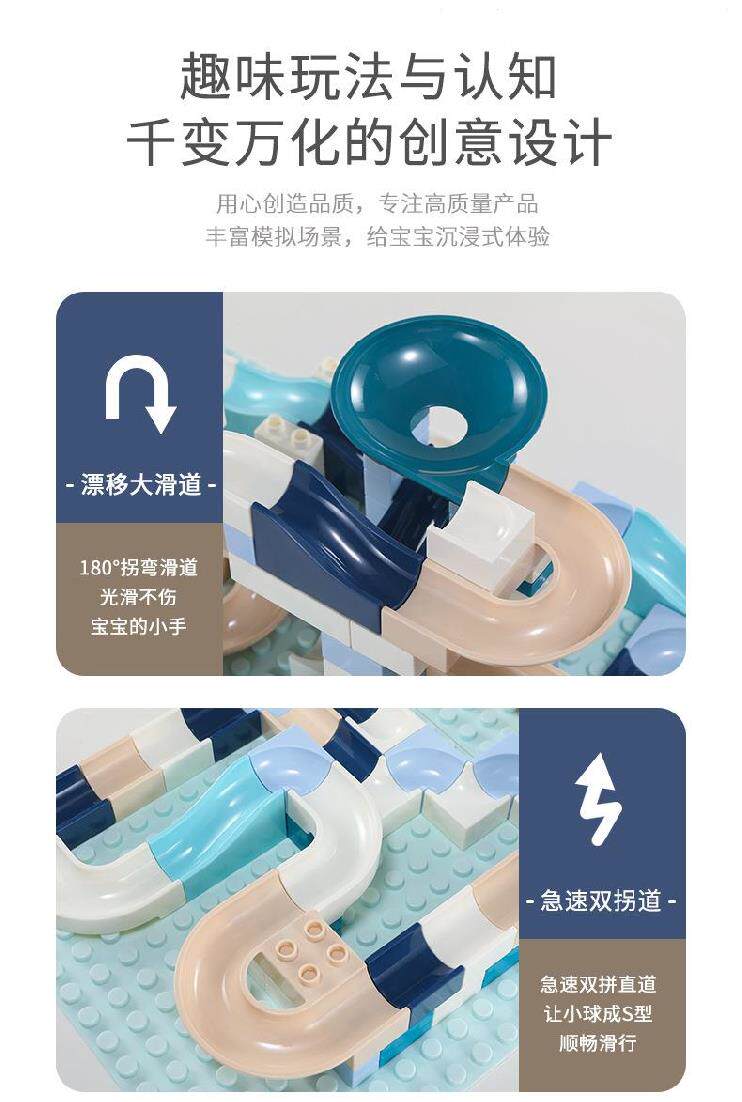 趣味玩法与认知
千变万化的创意设计

用心创造品质，专注高质量产品
丰富模拟场景，给宝宝沉浸式体验

- 漂移大滑道 -

180°拐弯滑道
光滑不伤
宝宝的小手

- 急速双拐道 -

急速双拼直道
让小球成S型
顺畅滑行