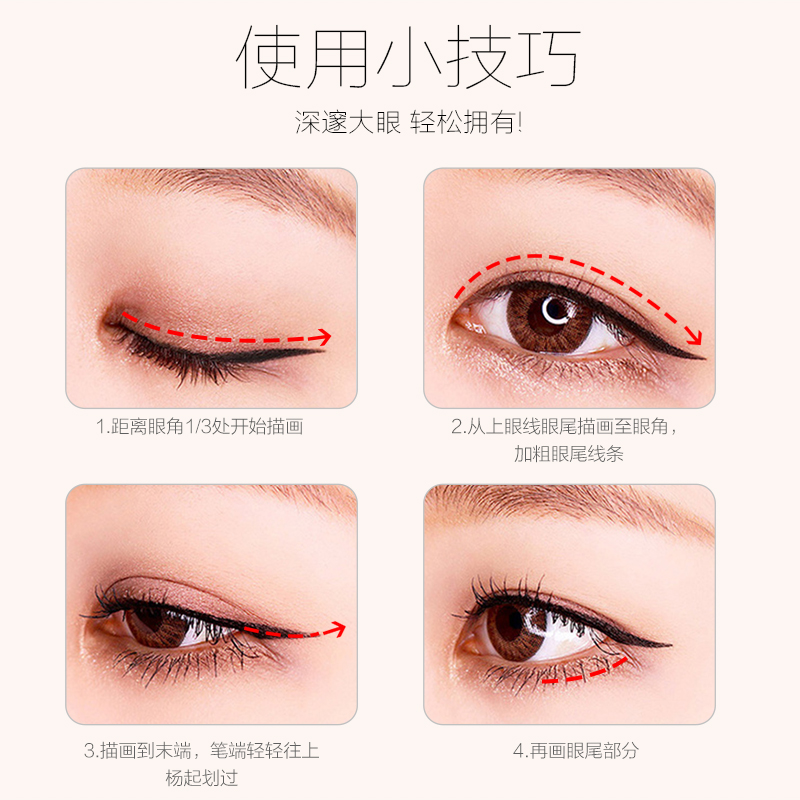 使用小技巧

深邃大眼 轻松拥有!

1.距离眼角1/3处开始描画

2.从上眼线眼尾描画至眼角，加粗眼尾线条

3.描画到末端，笔端轻轻往上杨起划过

4.再画眼尾部分