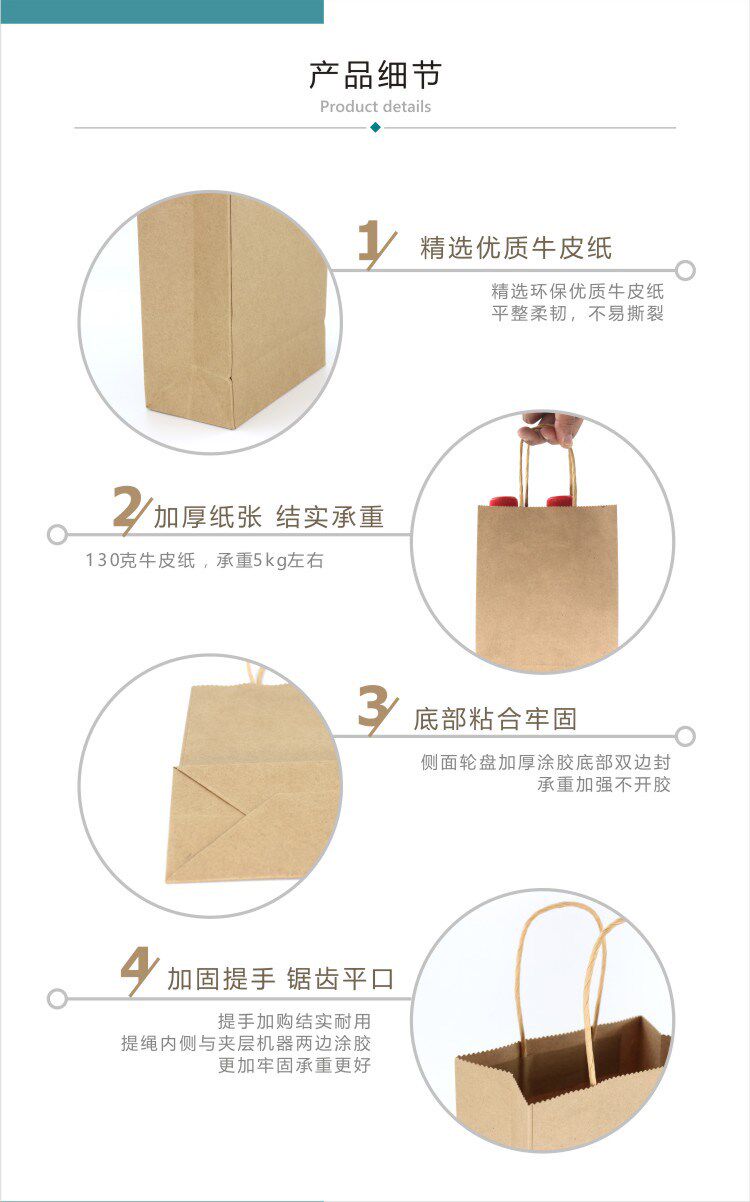 产品细节
Product details

1 精选优质牛皮纸
精选环保优质牛皮纸
平整柔韧，不易撕裂

2 加厚纸张 结实承重
130克牛皮纸，承重5kg左右

3 底部粘合牢固
侧面轮盘加厚涂胶底部双边封
承重加强不开胶

4 加固提手 锯齿平口
提手加购结实耐用
提绳内侧与夹层机器两边涂胶
更加牢固承重更好