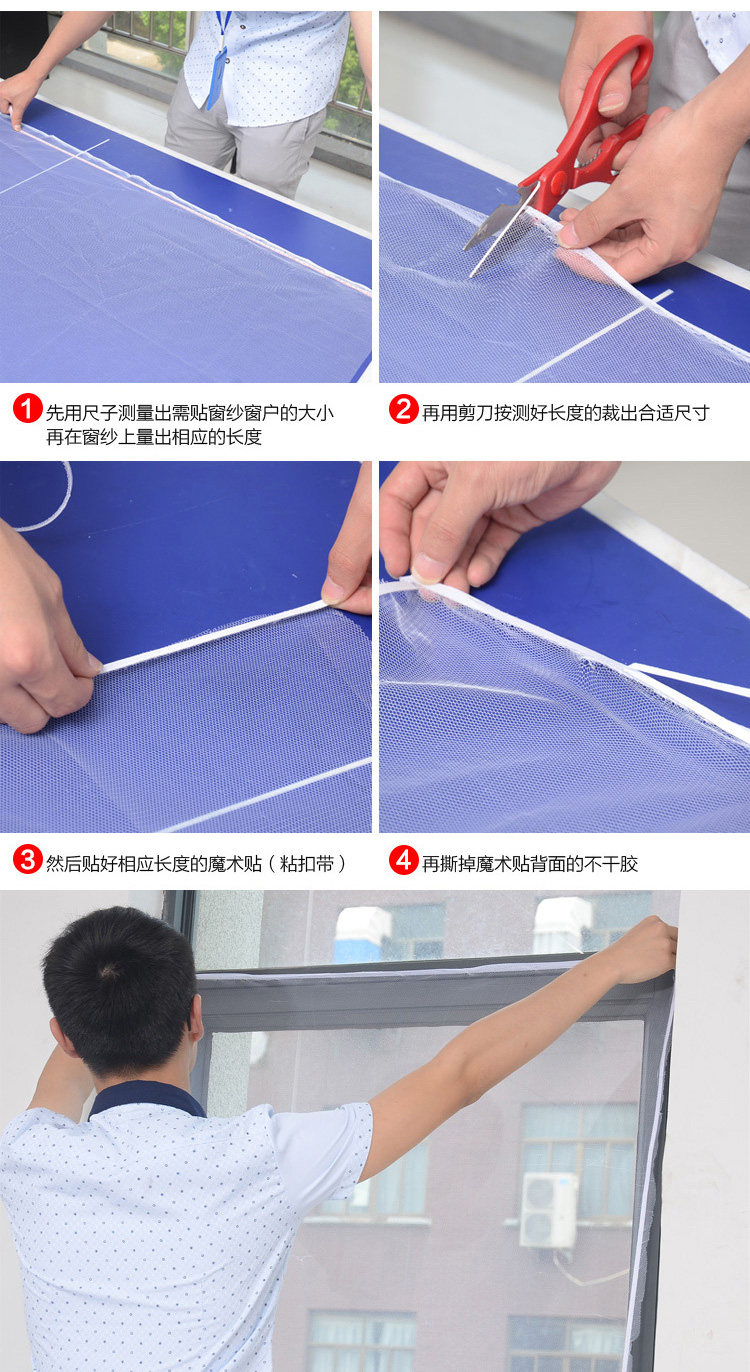 1 先用尺子测量出需贴窗纱窗户的大小
再在窗纱上量出相应的长度

2 再用剪刀按测好长度的裁出合适尺寸

3 然后贴好相应长度的魔术贴（粘扣带）

4 再撕掉魔术贴背面的不干胶