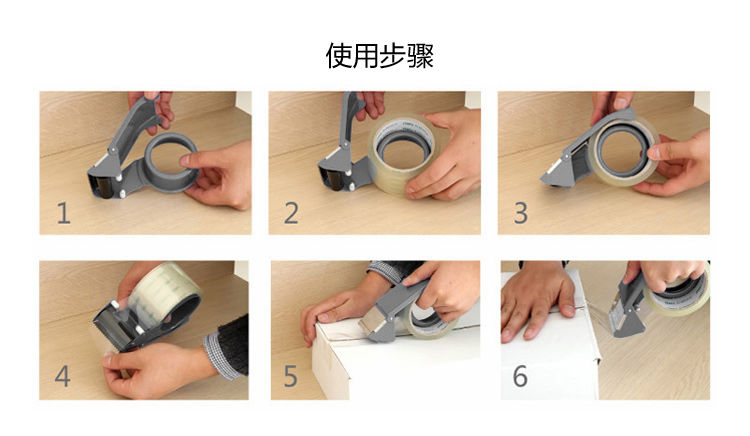 使用步骤

1

2

3

4

5

6