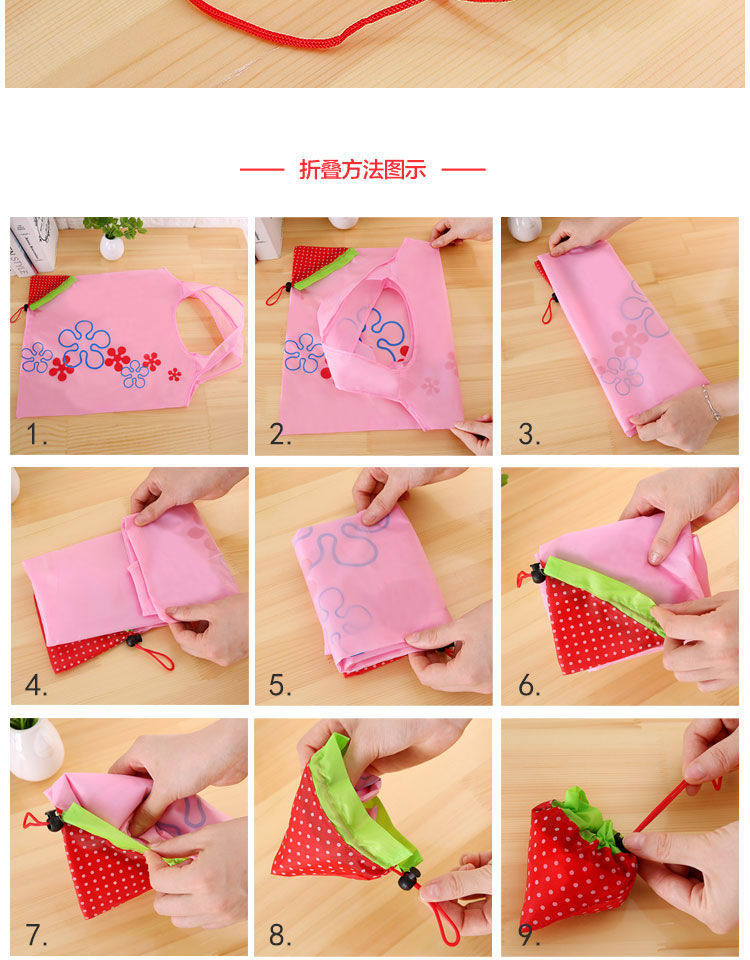 折叠方法图示

1.

2.

3.

4.

5.

6.

7.

8.

9.