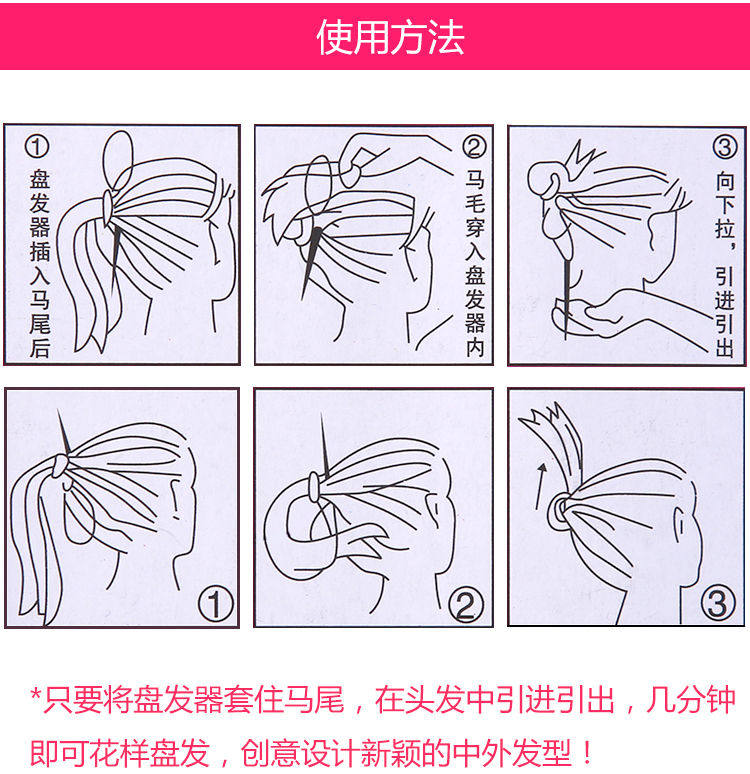 使用方法

① 盘发器插入马尾后

② 马毛穿入盘发器内

③ 向下拉，引进引出

①

②

③

*只要将盘发器套住马尾，在头发中引进引出，几分钟即可花样盘发，创意设计新颖的中外发型！