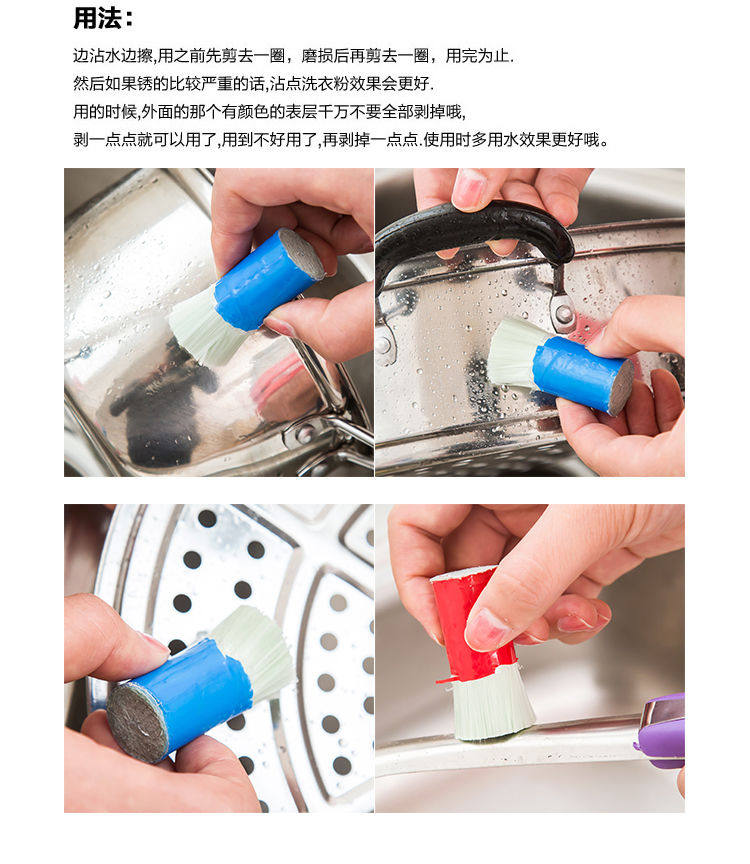 用法:

边沾水边擦,用之前先剪去一圈，磨损后再剪去一圈，用完为止.
然后如果锈的比较严重的话,沾点洗衣粉效果会更好.
用的时候,外面的那个有颜色的表层千万不要全部剥掉哦,
剥一点点就可以用了,用到不好用了,再剥掉一点点.使用时多用水效果更好哦。