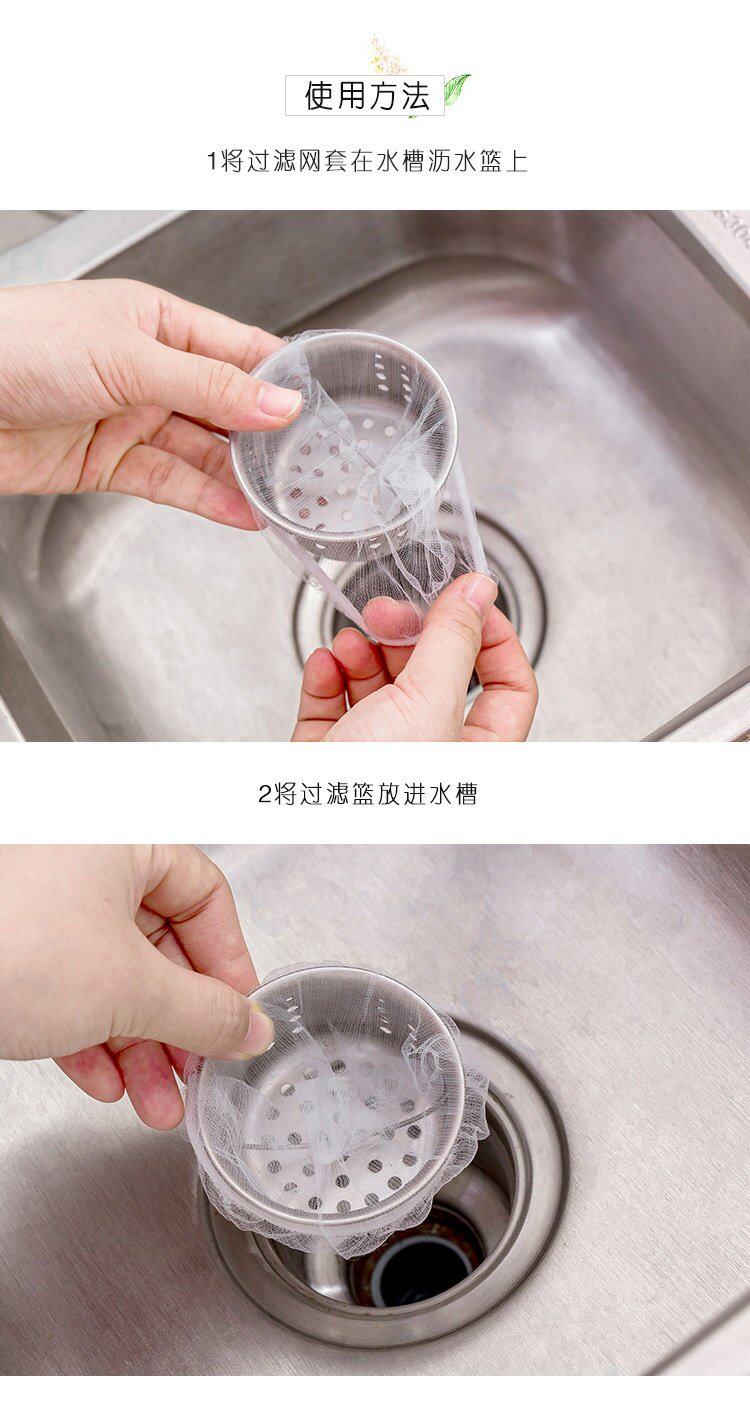 使用方法

1将过滤网套在水槽沥水篮上

2将过滤篮放进水槽