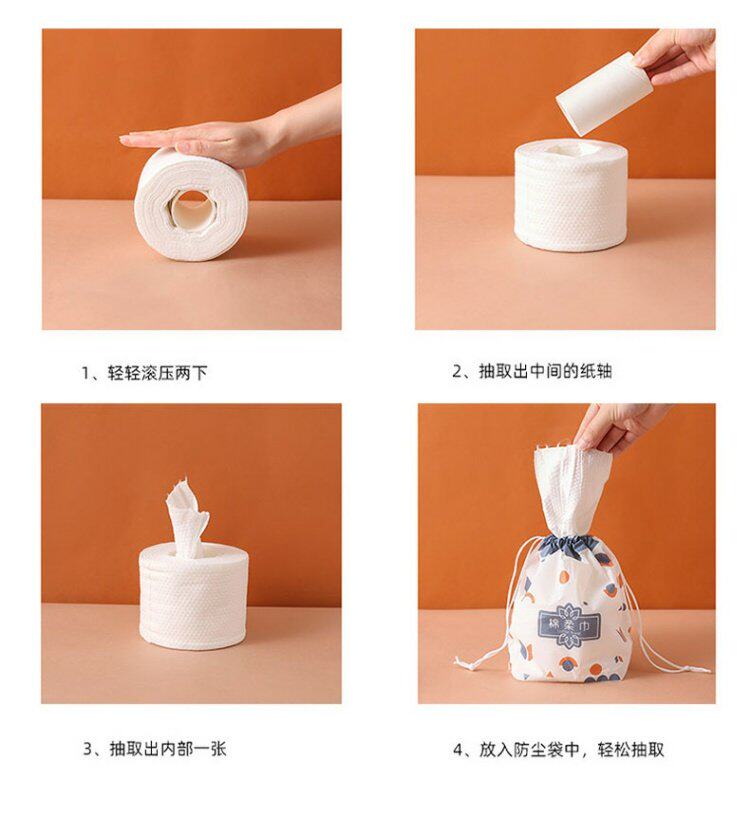 1、轻轻滚压两下

2、抽取出中间的纸轴

3、抽取出内部一张

棉柔巾

4、放入防尘袋中，轻松抽取