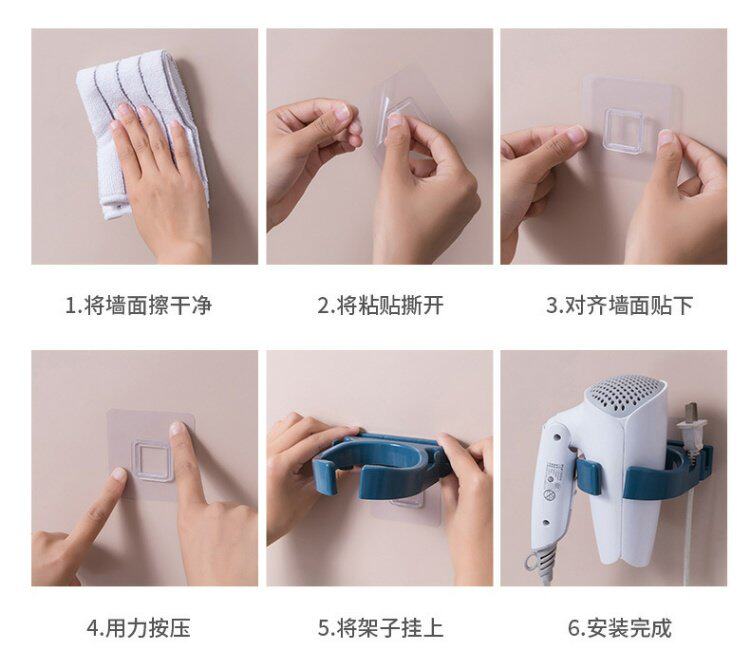 1.将墙面擦干净

2.将粘贴撕开

3.对齐墙面贴下

4.用力按压

5.将架子挂上

6.安装完成