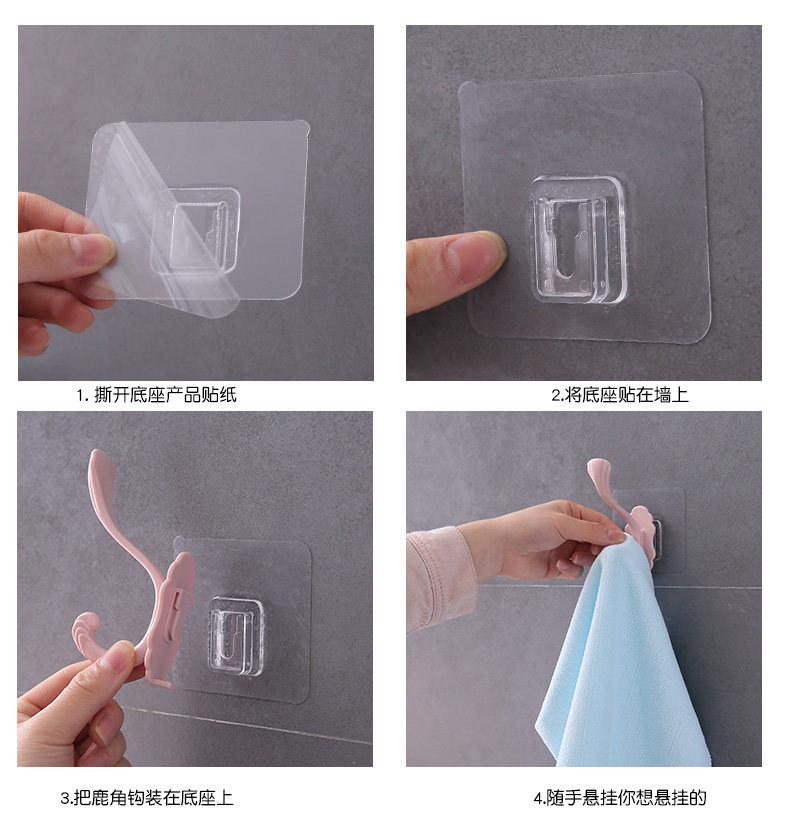 1. 撕开底座产品贴纸

2.将底座贴在墙上

3.把鹿角钩装在底座上

4.随手悬挂你想悬挂的