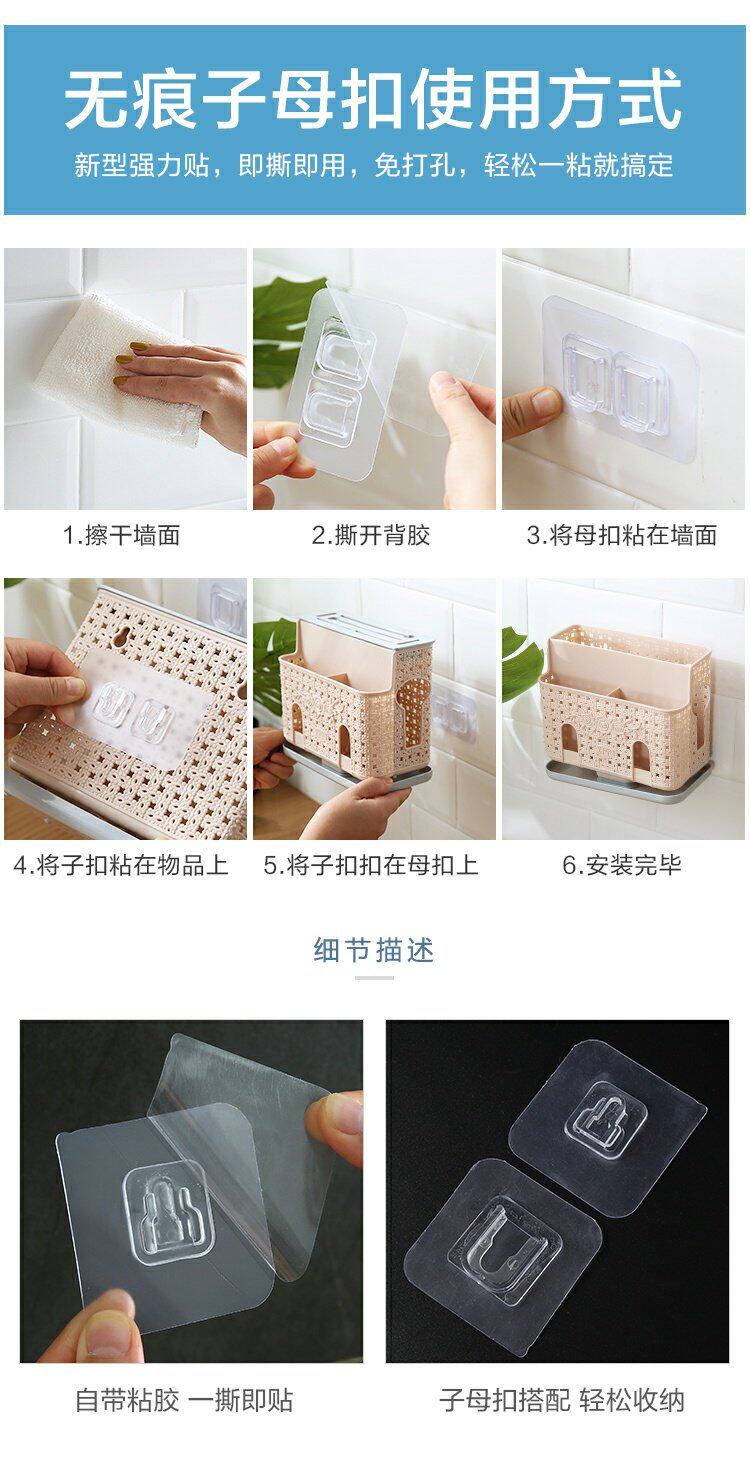 无痕子母扣使用方式

新型强力贴，即撕即用，免打孔，轻松一粘就搞定

1.擦干墙面

2.撕开背胶

3.将母扣粘在墙面

4.将子扣粘在物品上

5.将子扣扣在母扣上

6.安装完毕

细节描述

自带粘胶 一撕即贴

子母扣搭配 轻松收纳