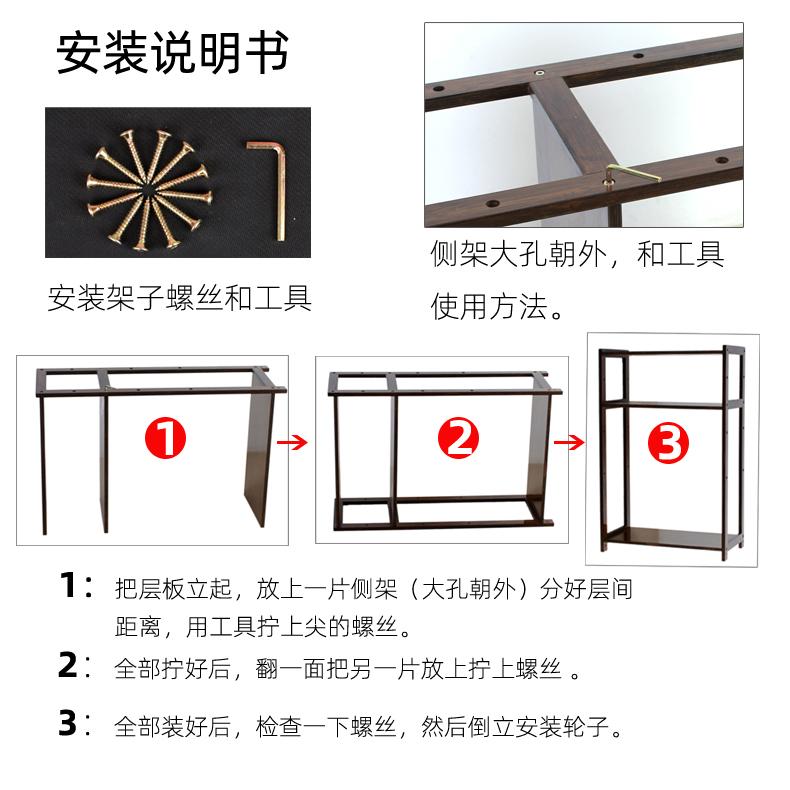 安装说明书

安装架子螺丝和工具

侧架大孔朝外，和工具使用方法。

❶

❷

❸

1： 把层板立起，放上一片侧架（大孔朝外）分好层间距离，用工具拧上尖的螺丝。

2： 全部拧好后，翻一面把另一片放上拧上螺丝 。

3： 全部装好后，检查一下螺丝，然后倒立安装轮子。