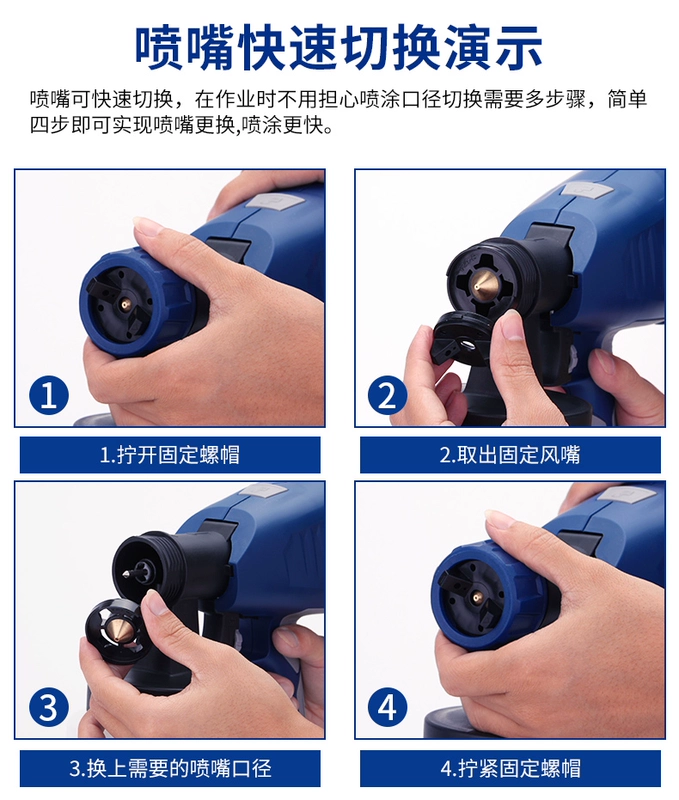 喷嘴快速切换演示

喷嘴可快速切换，在作业时不用担心喷涂口径切换需要多步骤，简单四步即可实现喷嘴更换,喷涂更快。

1

1.拧开固定螺帽

2

2.取出固定风嘴

3

3.换上需要的喷嘴口径

4

4.拧紧固定螺帽