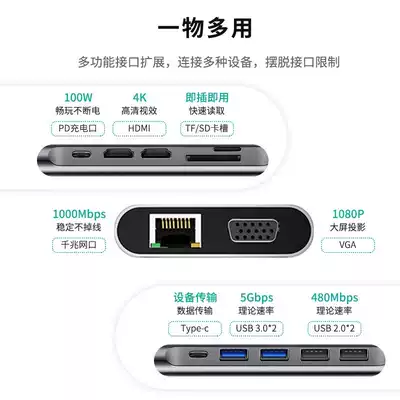 一物多用

多功能接口扩展，连接多种设备，摆脱接口限制

100W
畅玩不断电
PD充电口

4K
高清视效
HDMI

即插即用
快速读取
TF/SD卡槽

1000Mbps
稳定不掉线
千兆网口

1080P
大屏投影
VGA

设备传输
数据传输
Type-c

5Gbps
理论速率
USB 3.0*2

480Mbps
理论速率
USB 2.0*2